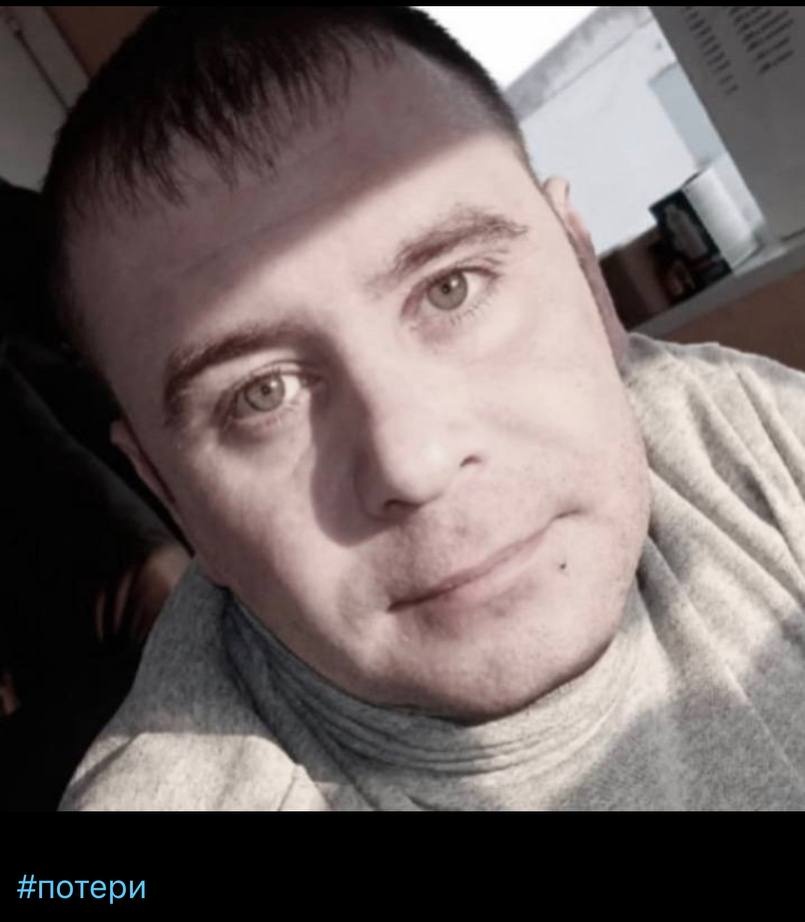 #потери