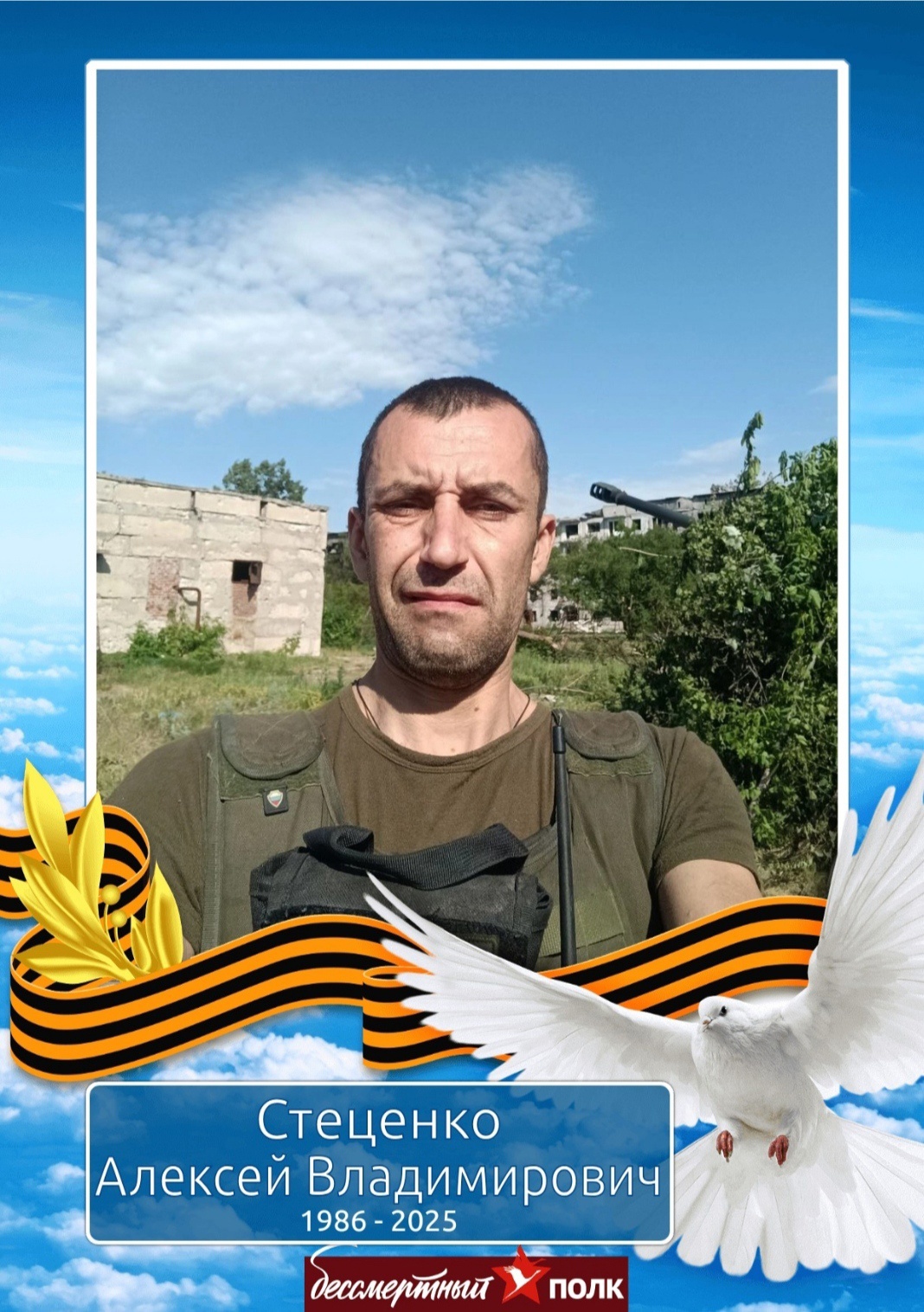 Стеценко
Алексей Владимирович
1986 - 2025

бессмертный ПОЛК