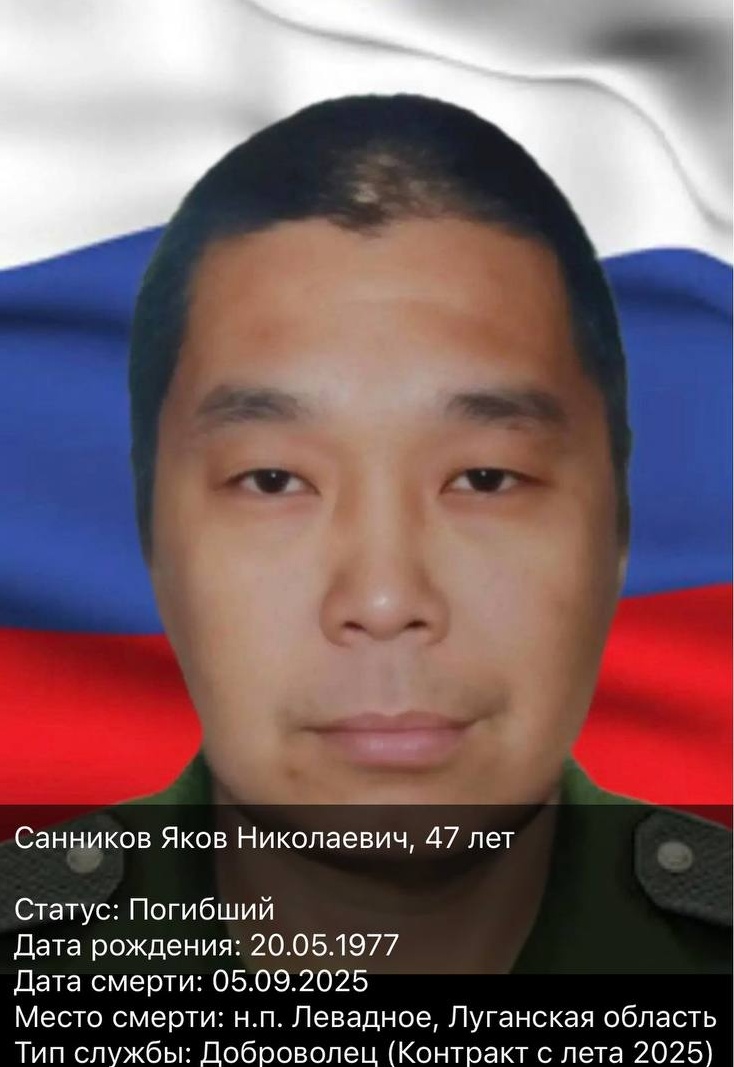 Санников Яков Николаевич, 47 лет

Статус: Погибший
Дата рождения: 20.05.1977
Дата смерти: 05.09.2025
Место смерти: н.п. Левадное, Луганская область
Тип службы: Доброволец (Контракт с лета 2025)