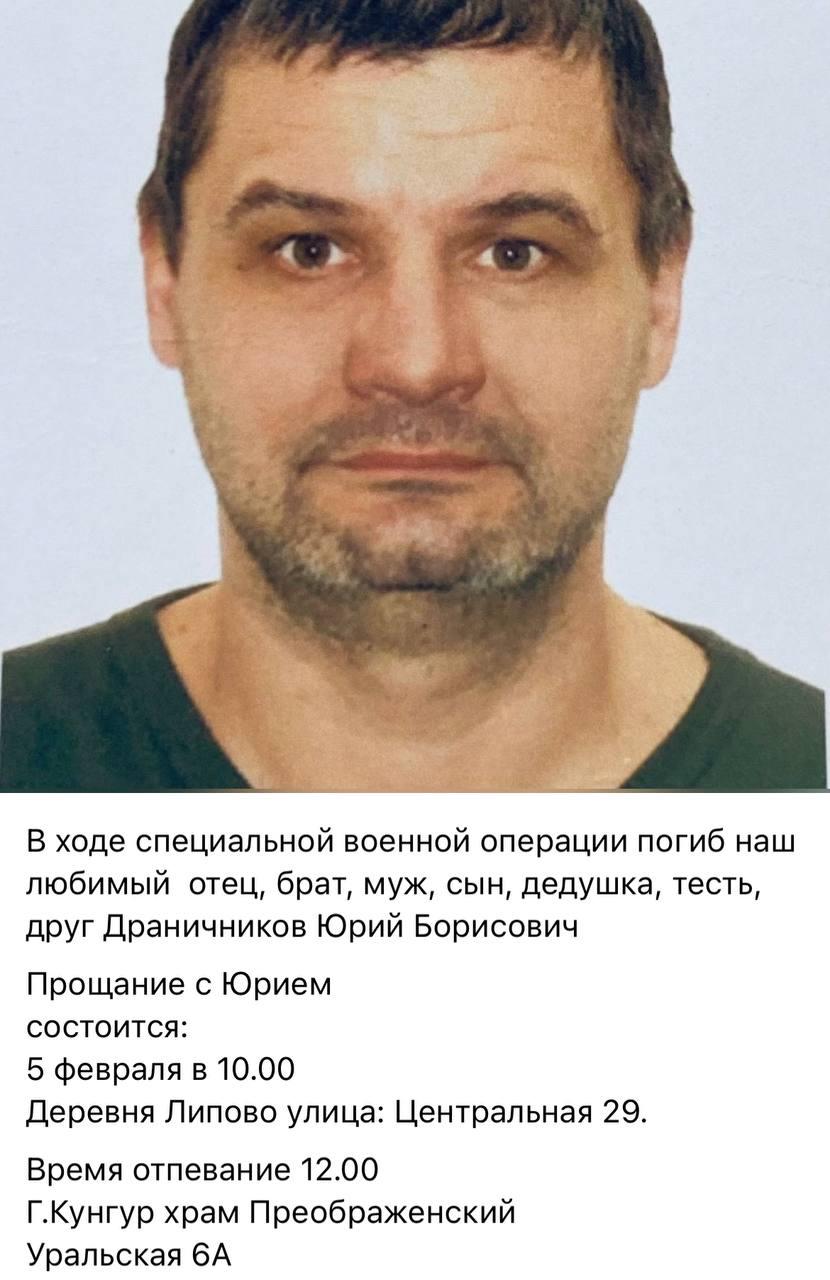 В ходе специальной военной операции погиб наш любимый  отец, брат, муж, сын, дедушка, тесть, друг Драничников Юрий Борисович

Прощание с Юрием
состоится:
5 февраля в 10.00
Деревня Липово улица: Центральная 29.

Время отпевание 12.00
Г.Кунгур храм Преображенский
Уральская 6А