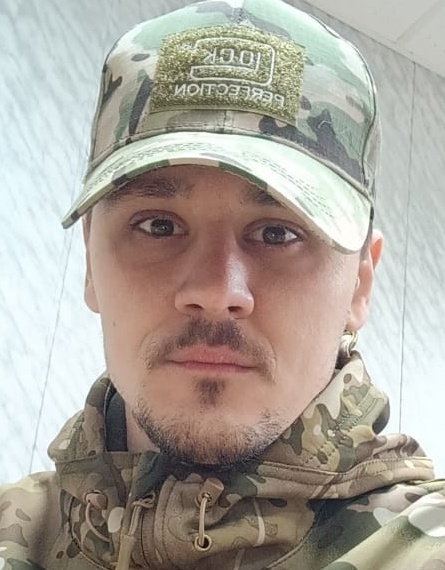 GLOCK PERFECTION