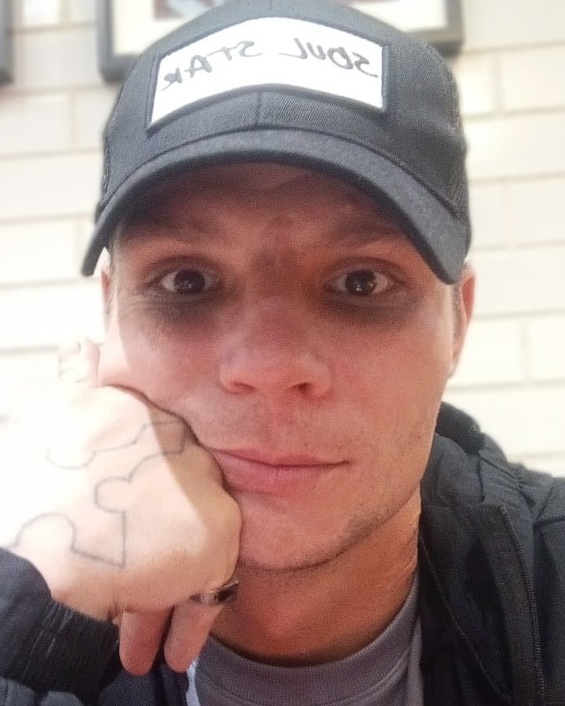 SOUL STAR