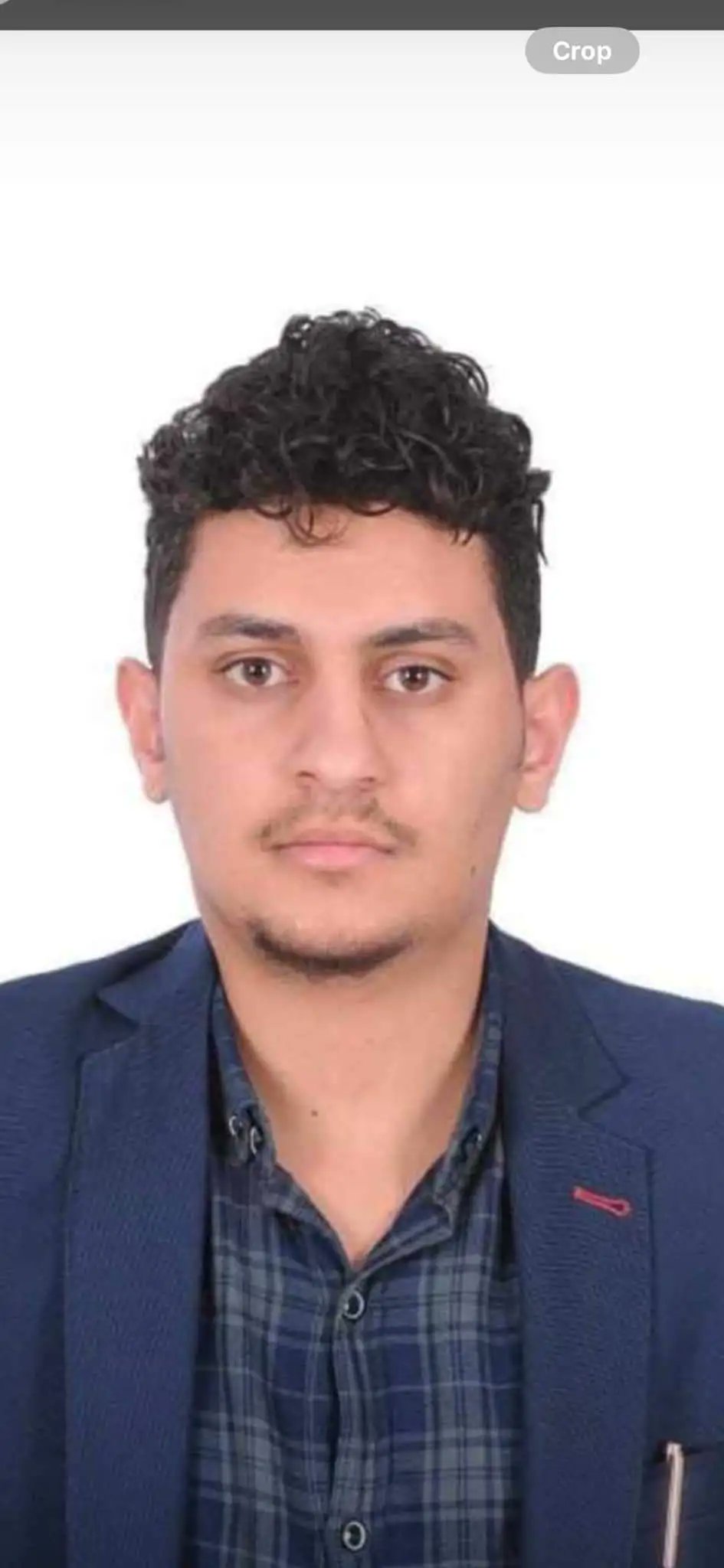 Crop