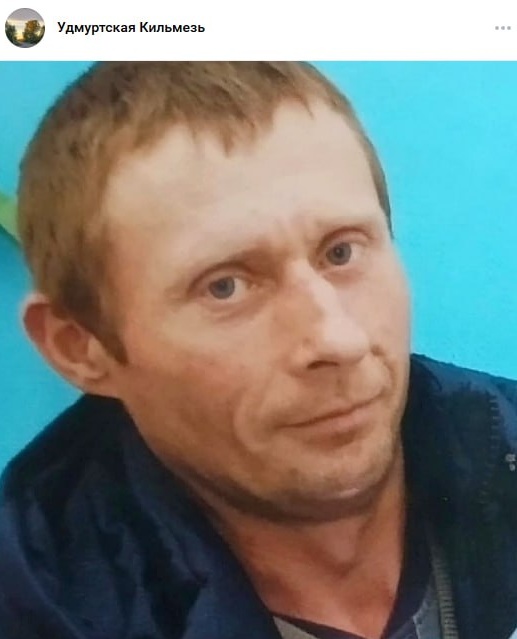 Удмуртская Кильмезь