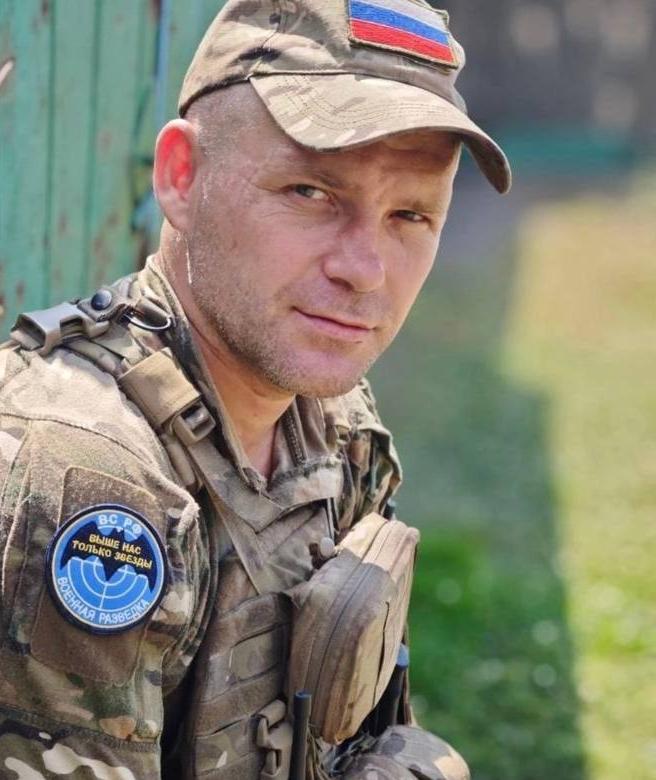 ВС РФ
ВЫШЕ НАС ТОЛЬКО ЗВЕЗДЫ
ВОЕННАЯ РАЗВЕДКА