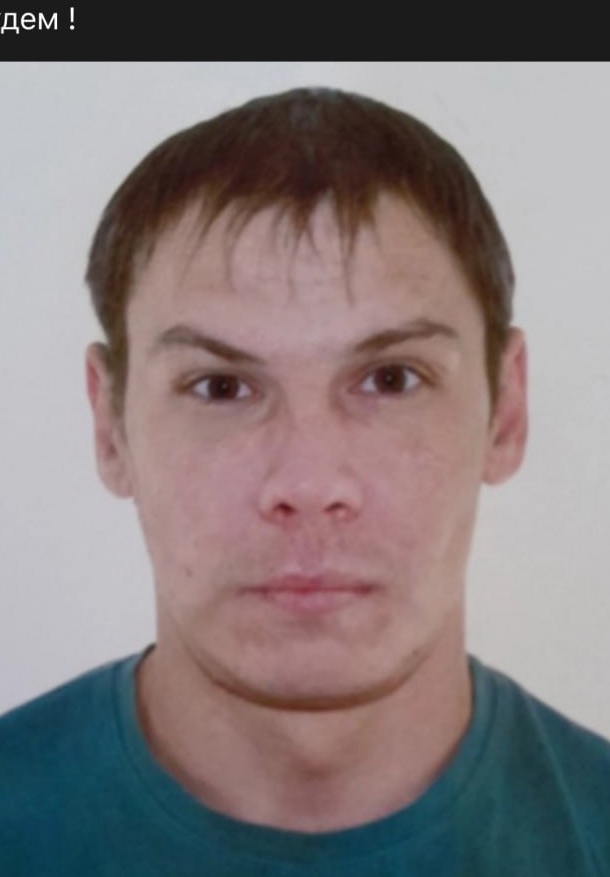 дем !