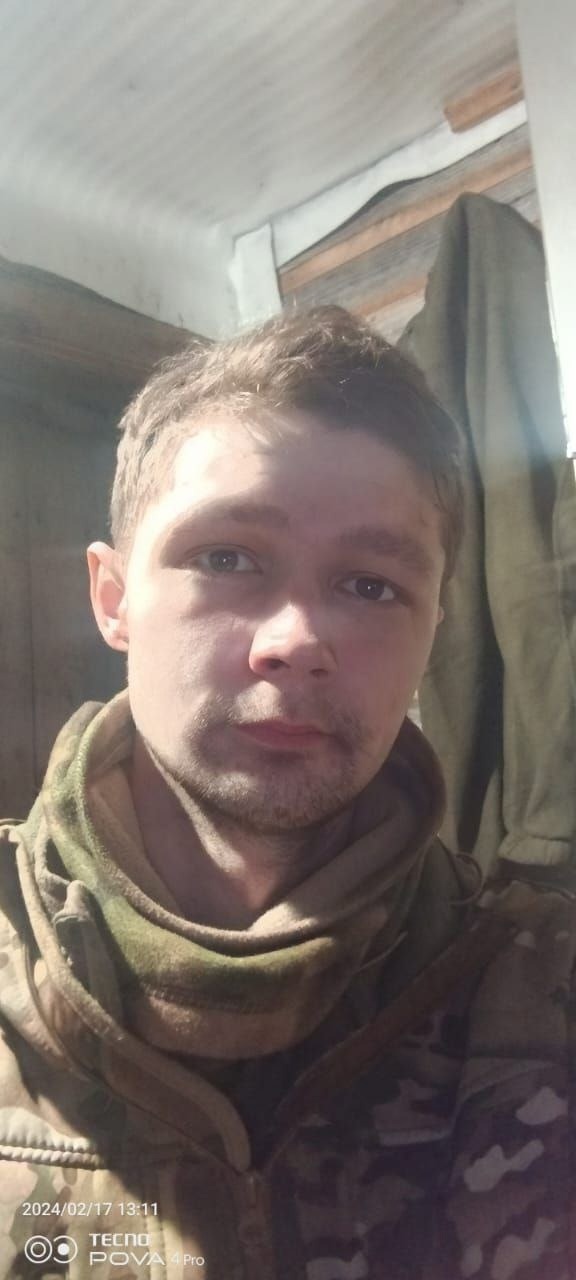 2024/02/17 13:11
TECNO
POVA 4 Pro