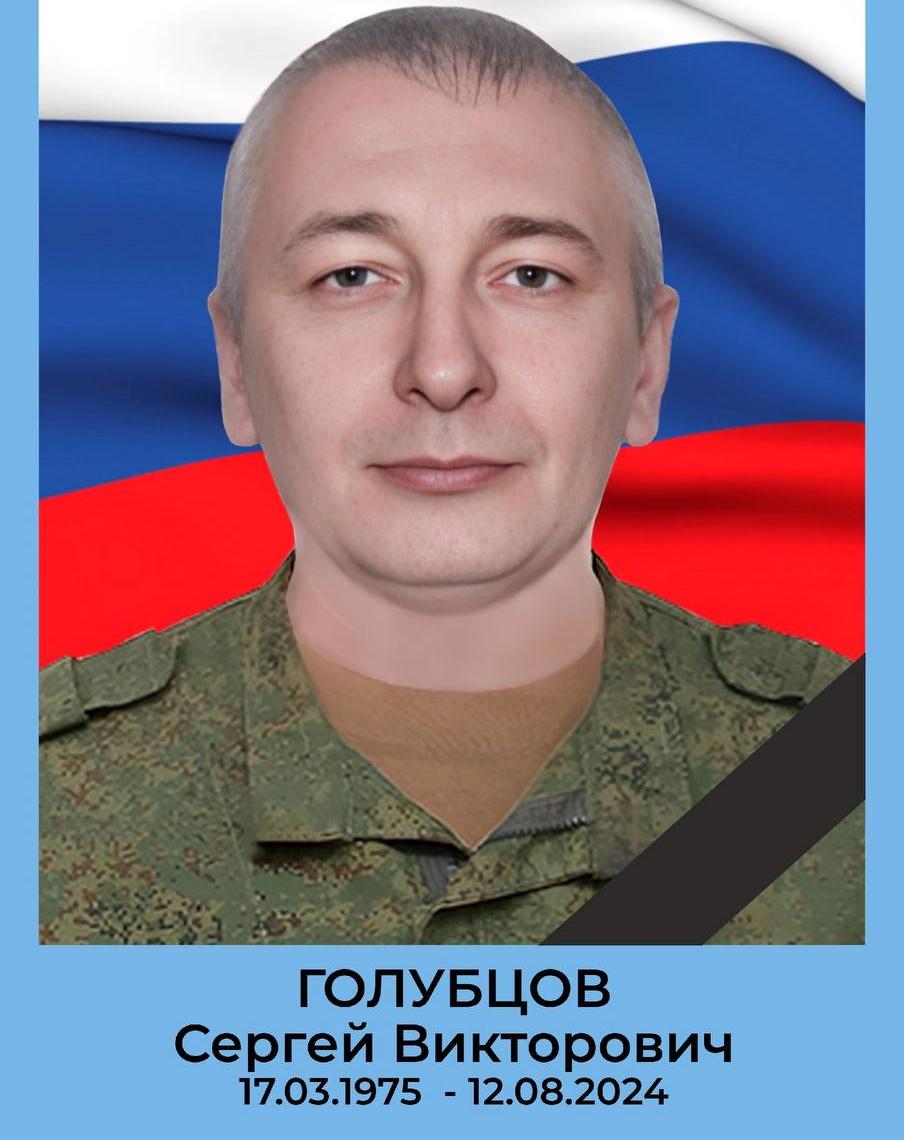 ГОЛУБЦОВ
Сергей Викторович
17.03.1975 - 12.08.2024