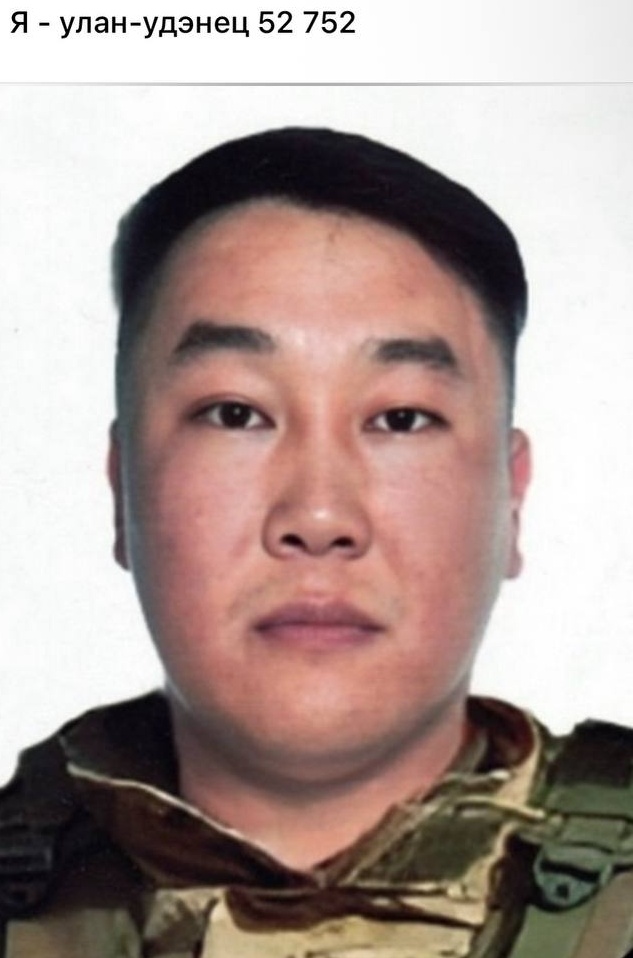 Я - улан-удэнец 52 752