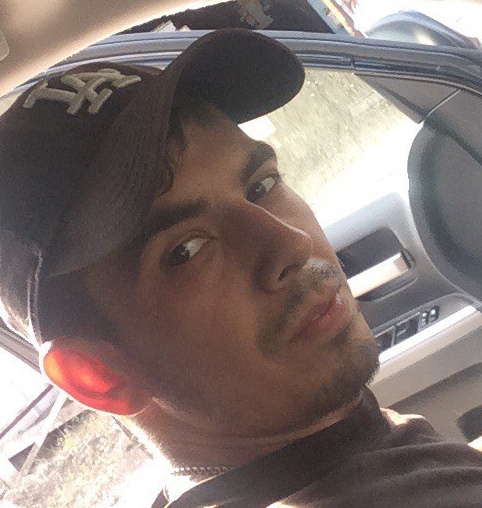 LA