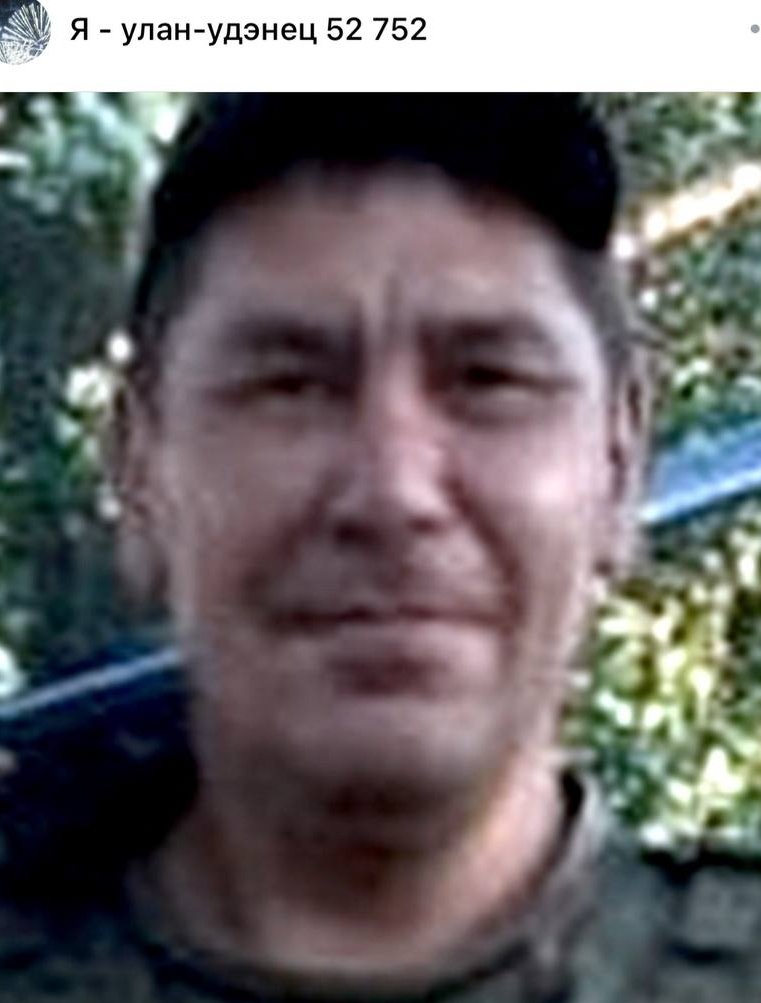 Я - улан-удэнец 52 752