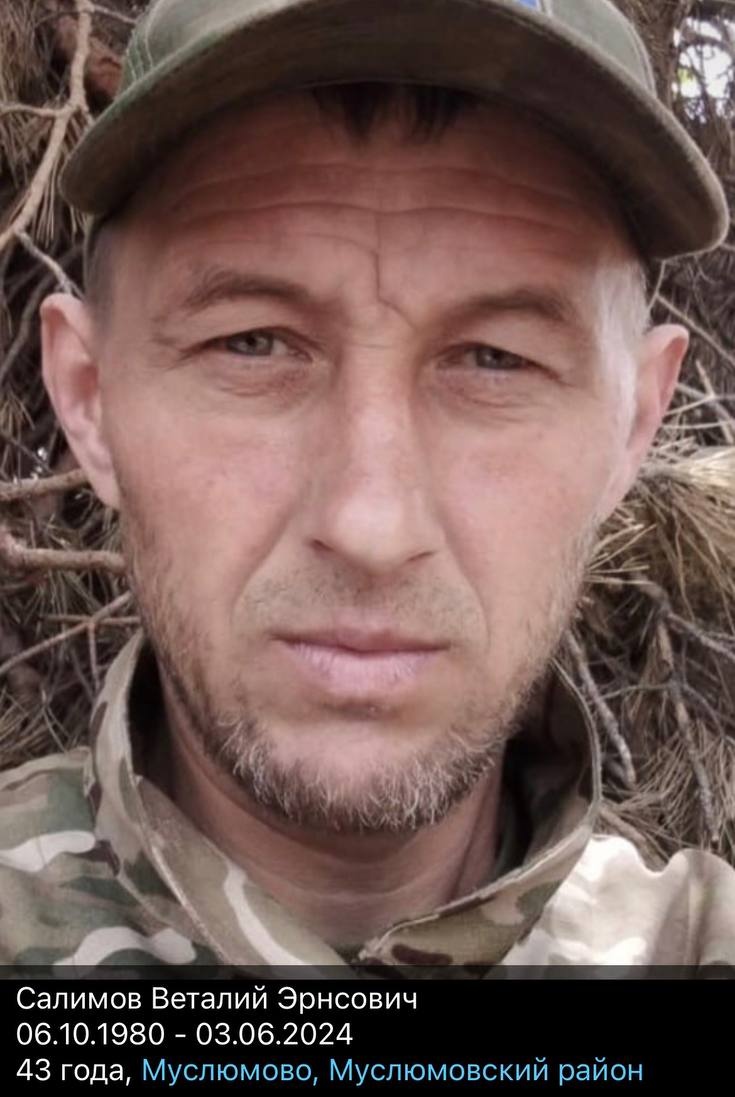 Салимов Веталий Эрнсович
06.10.1980 - 03.06.2024
43 года, Муслюмово, Муслюмовский район