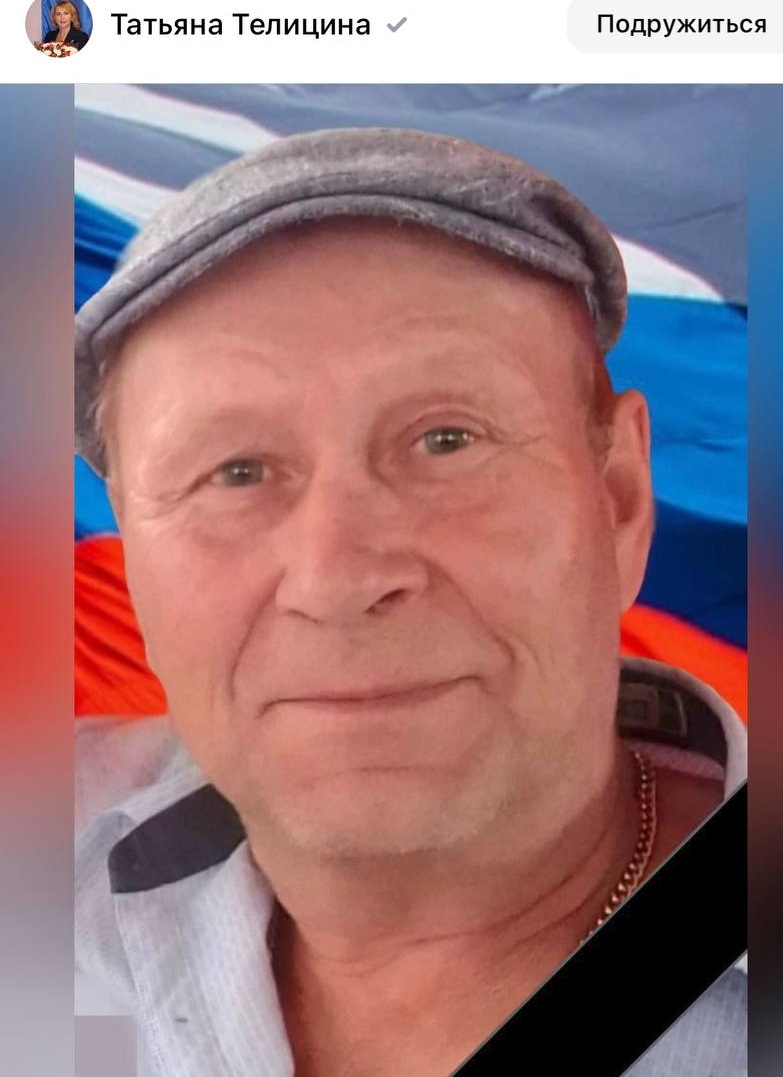 Татьяна Телицина

Подружиться