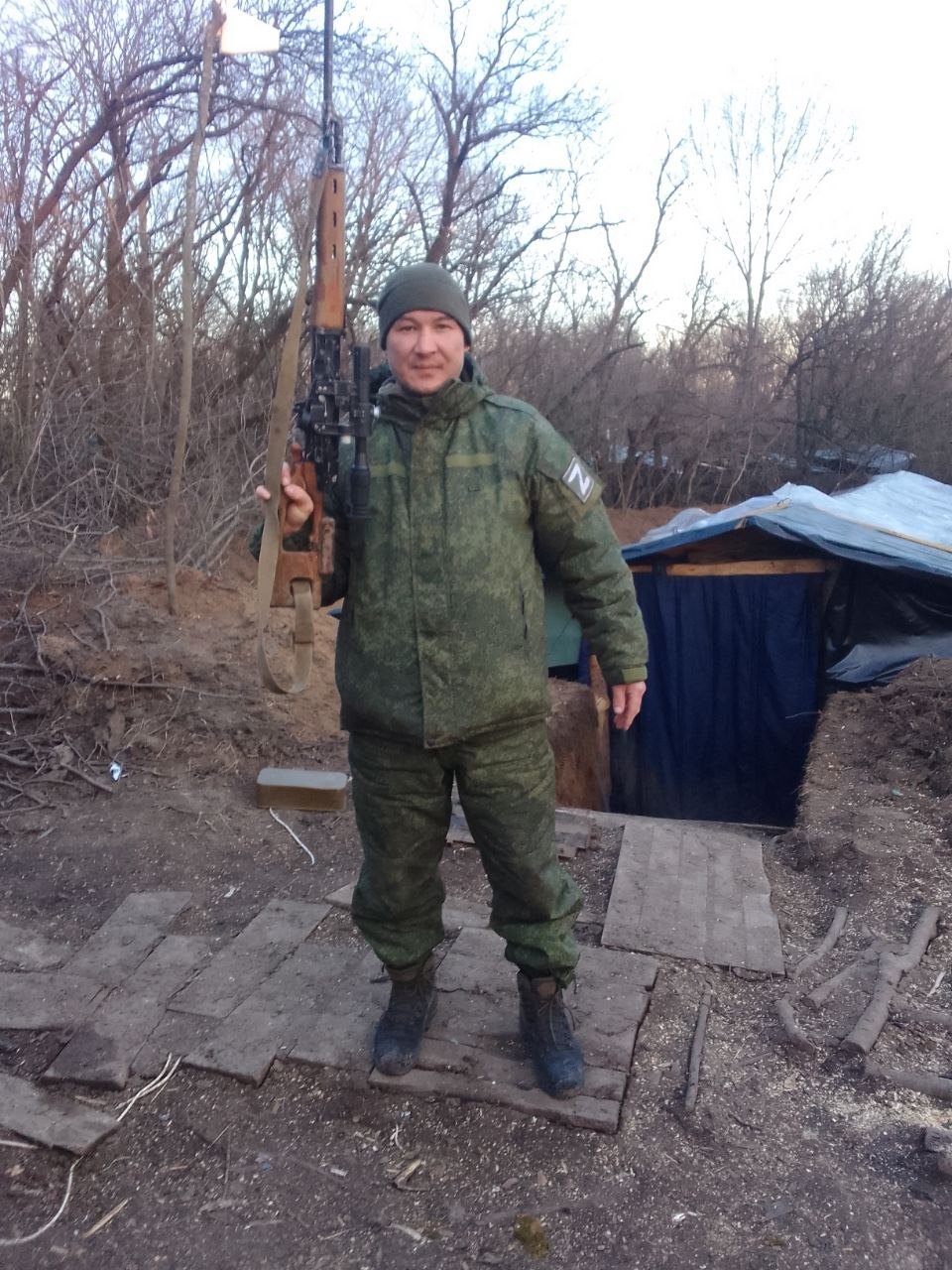 Z