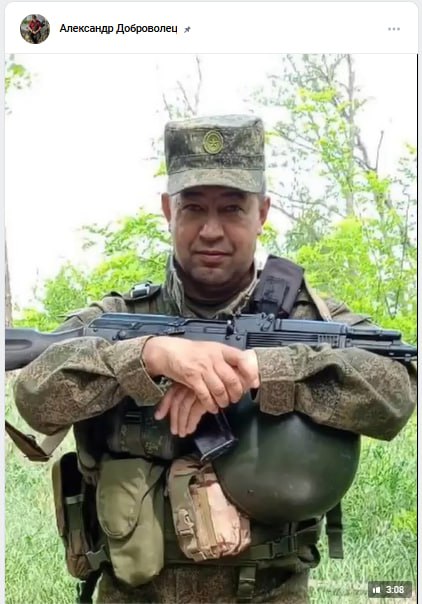 Александр Доброволец

3:08