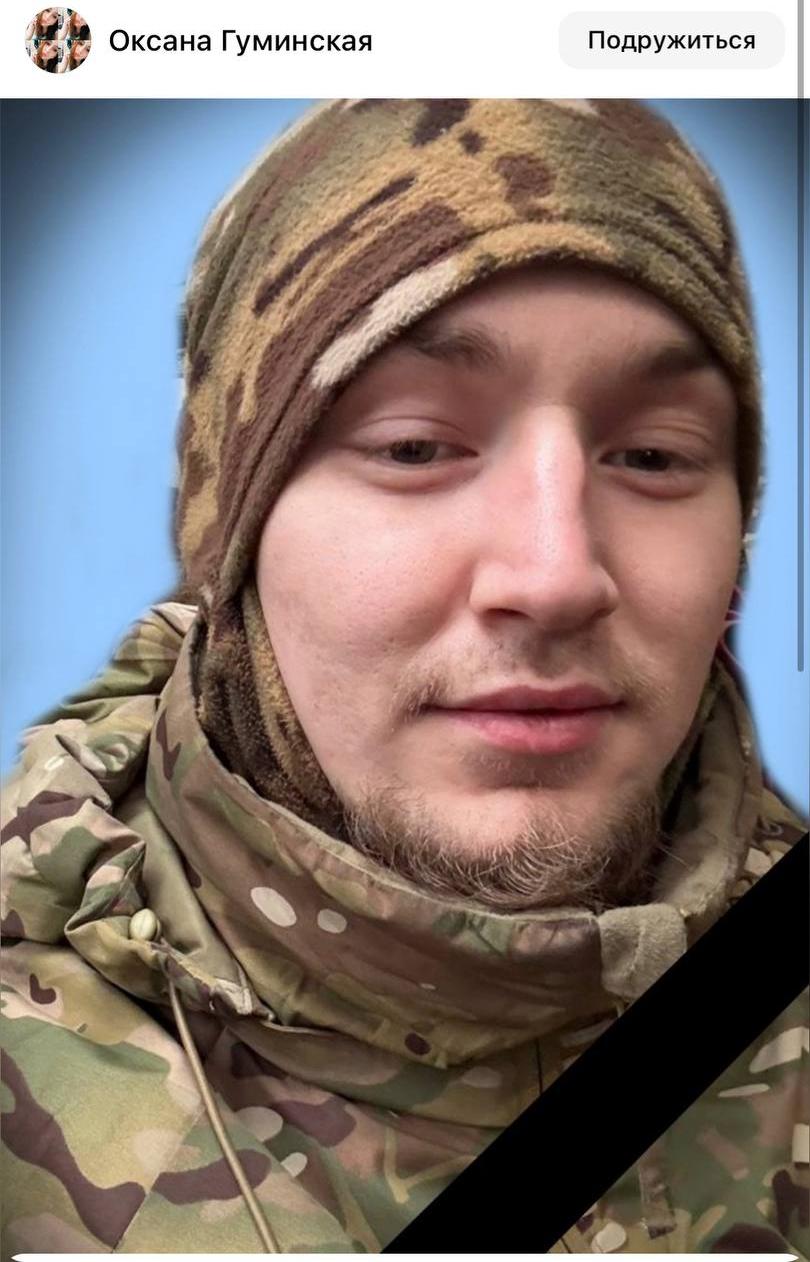 Оксана Гуминская

Подружиться