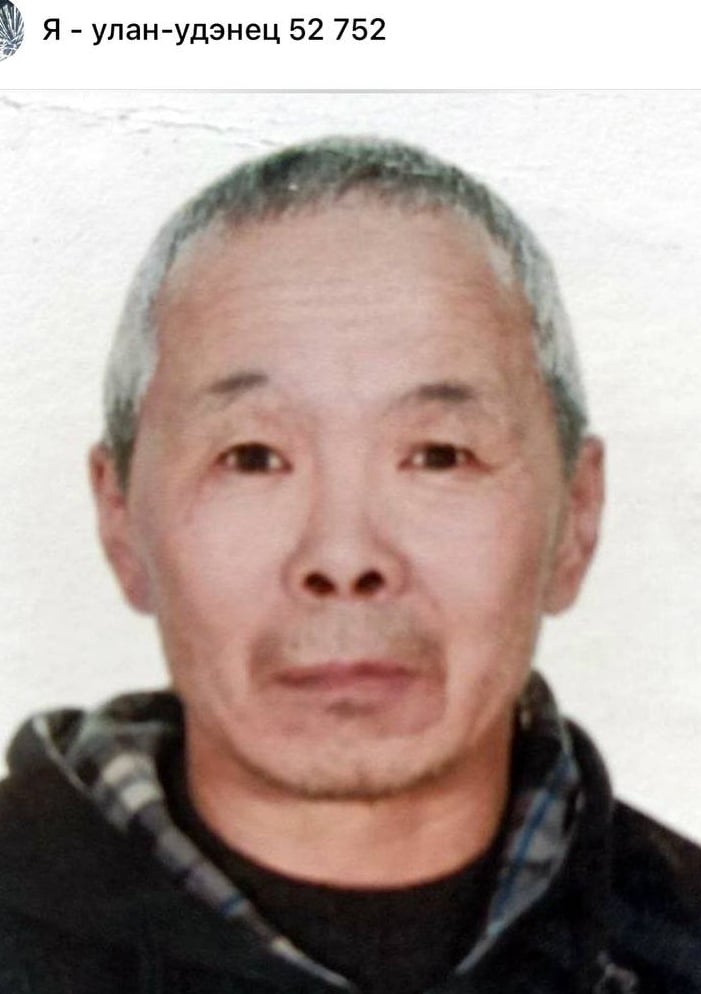 Я - улан-удэнец 52 752