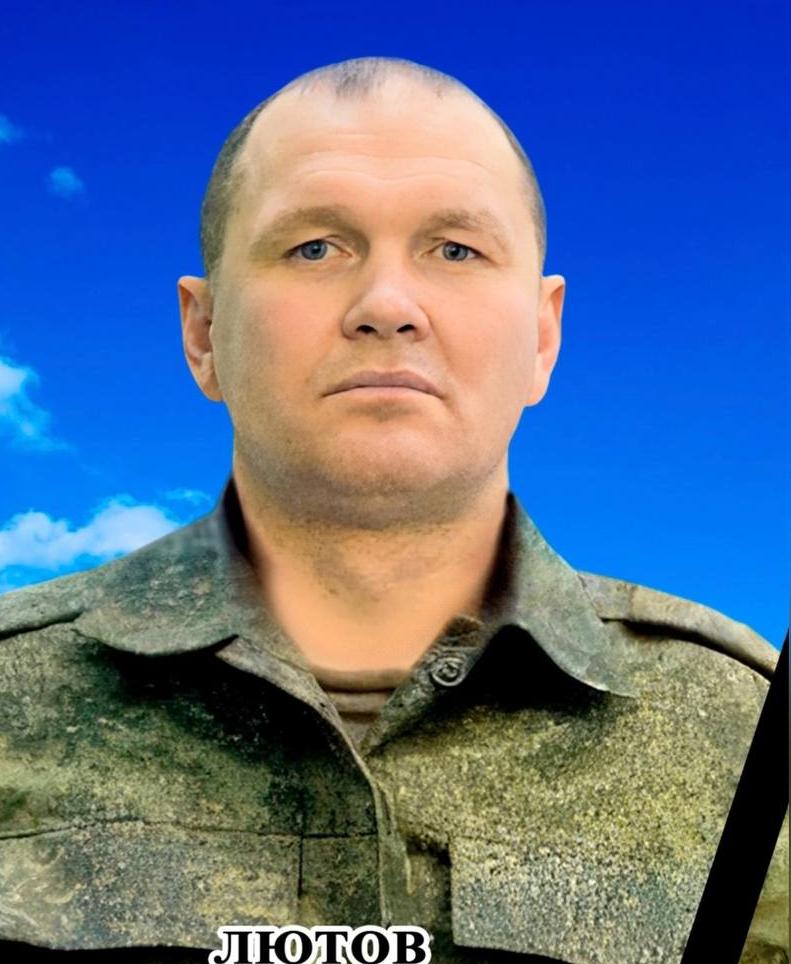 ЛЮТОВ