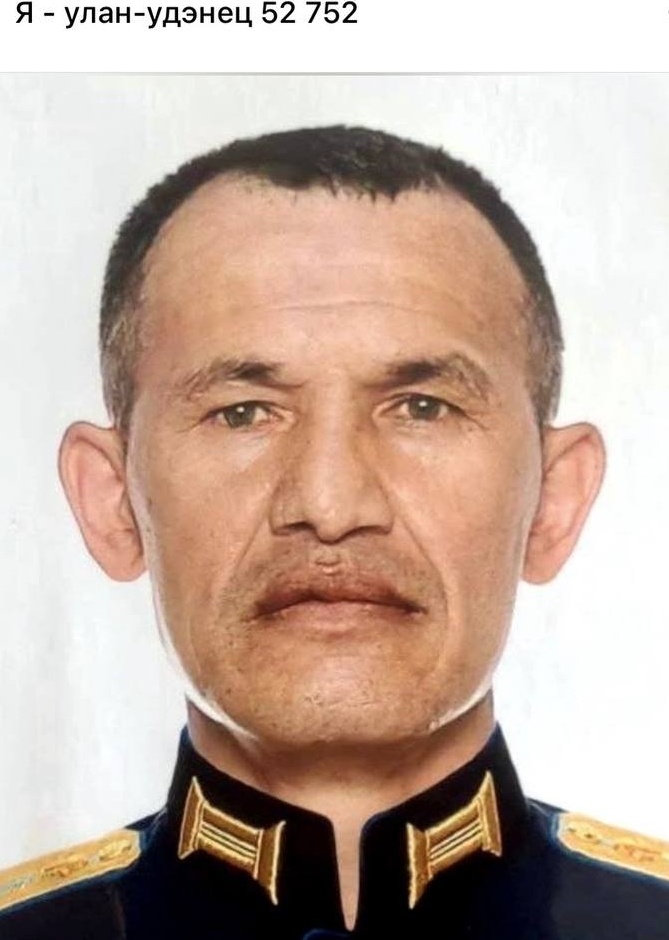 Я - улан-удэнец 52 752