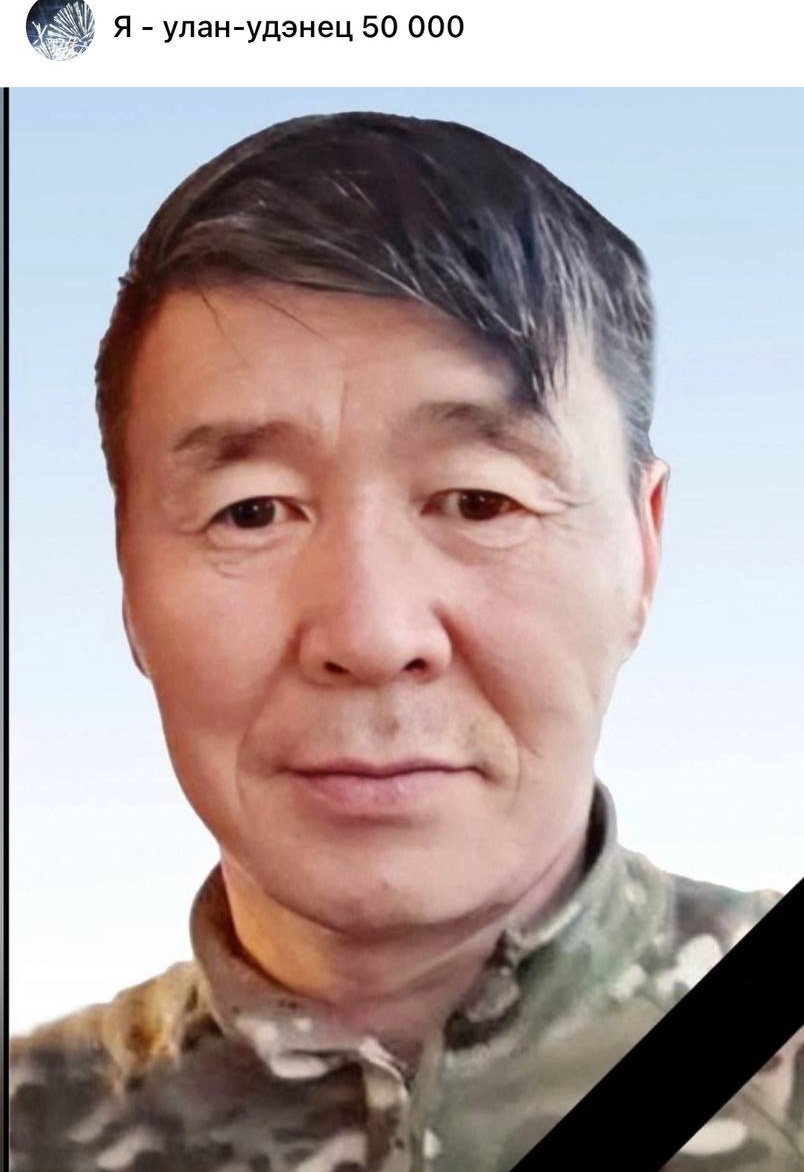 Я - улан-удэнец 50 000