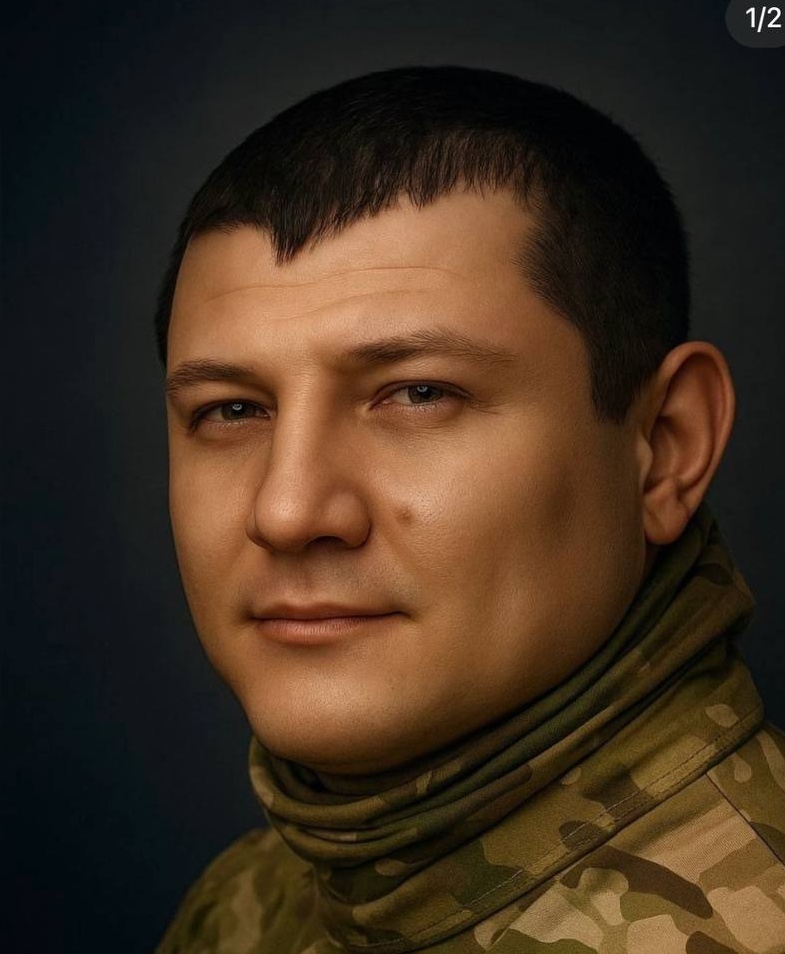 1/2