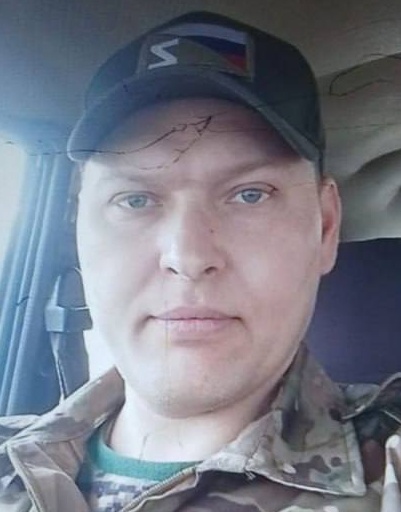 Z