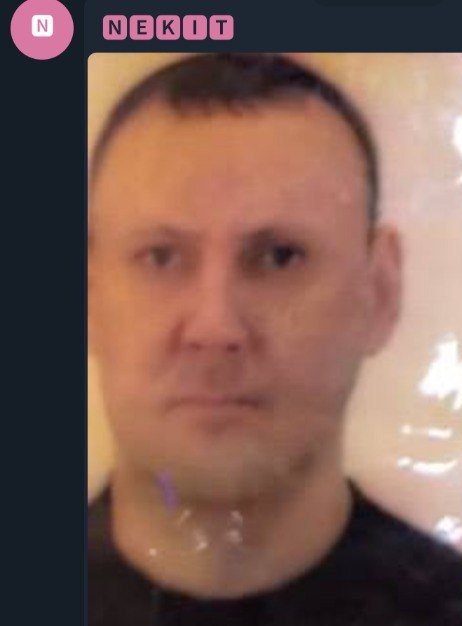 N

NEKIT