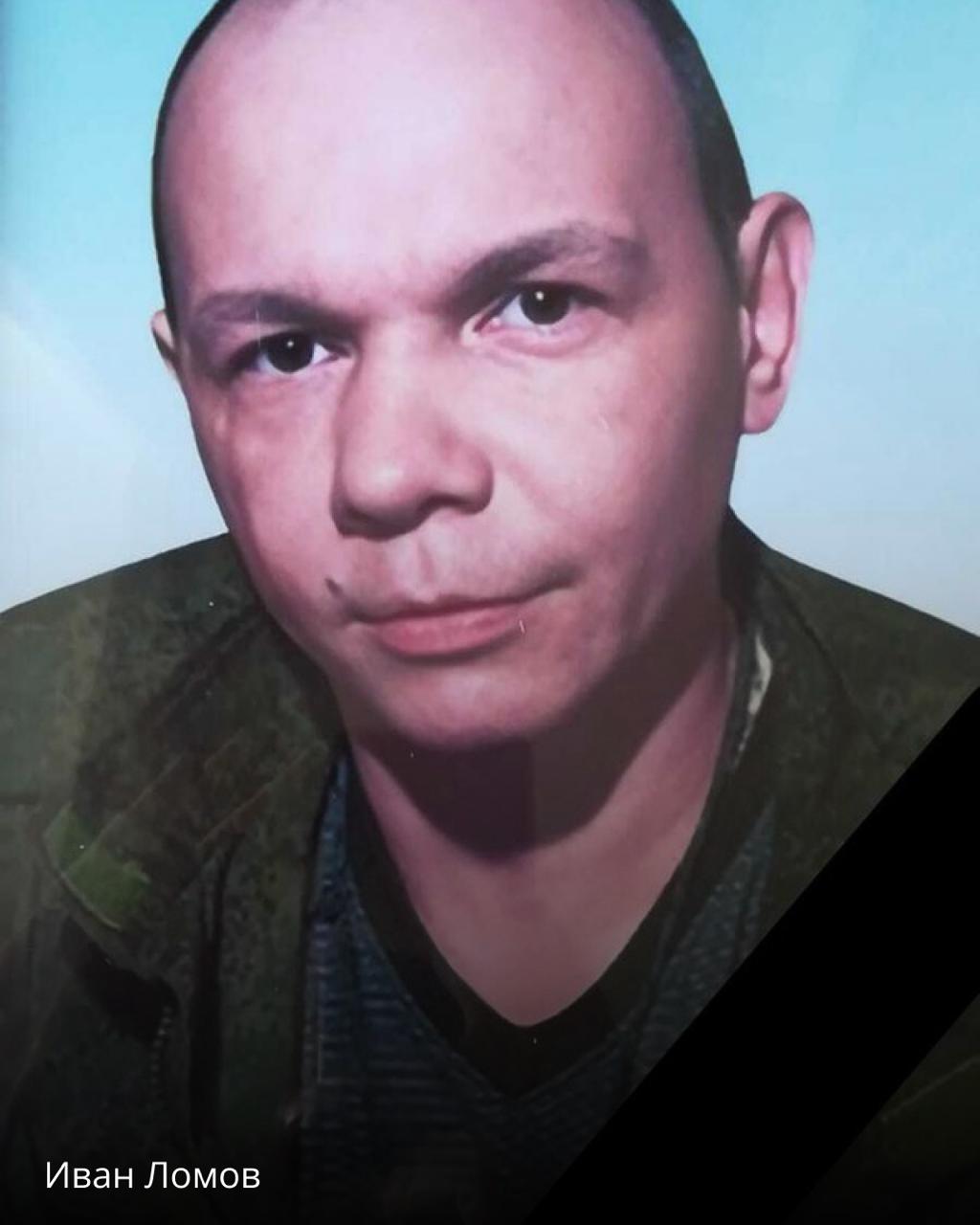 Иван Ломов