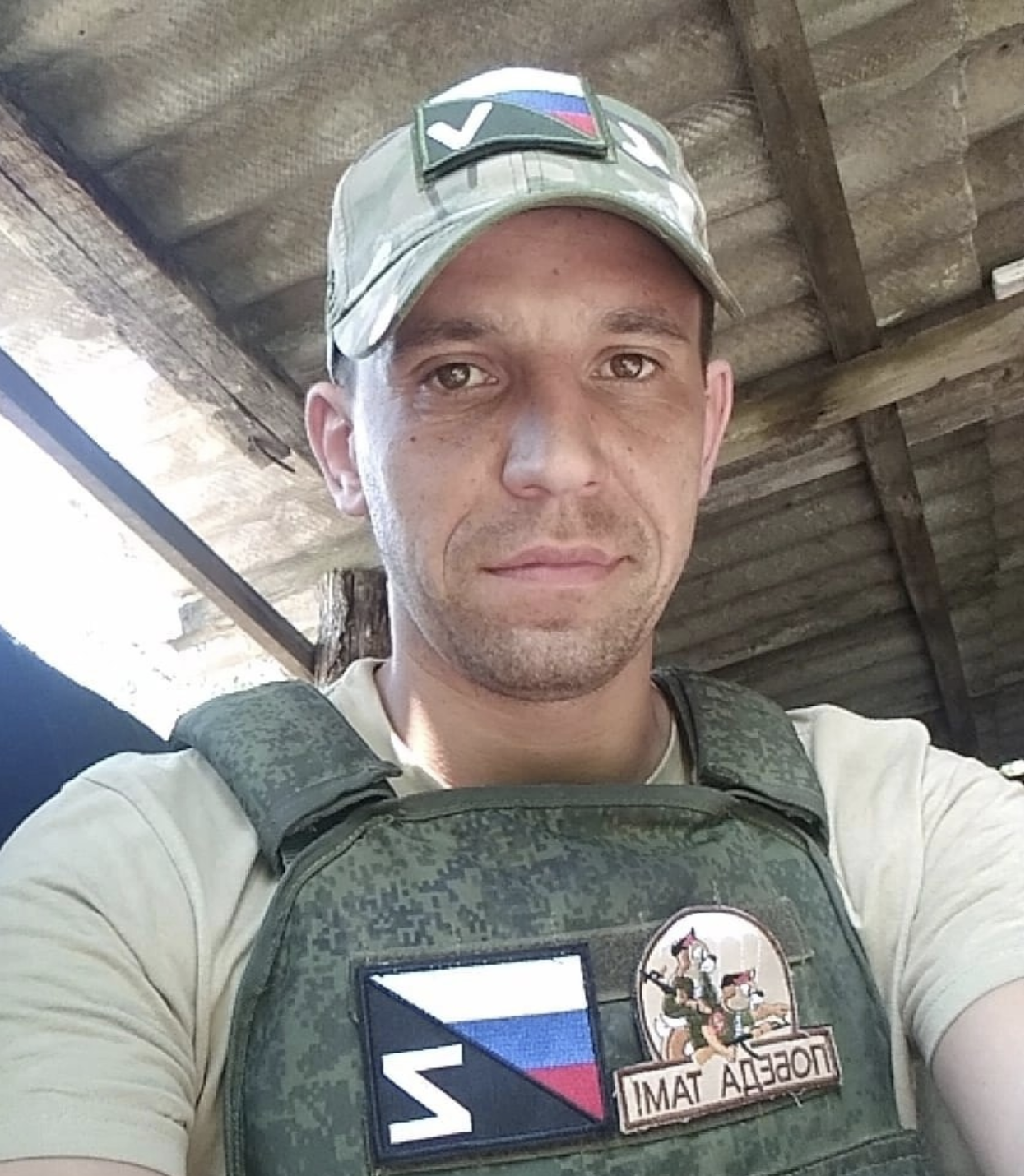 V

Z

ПОБЕДА ТАМ!