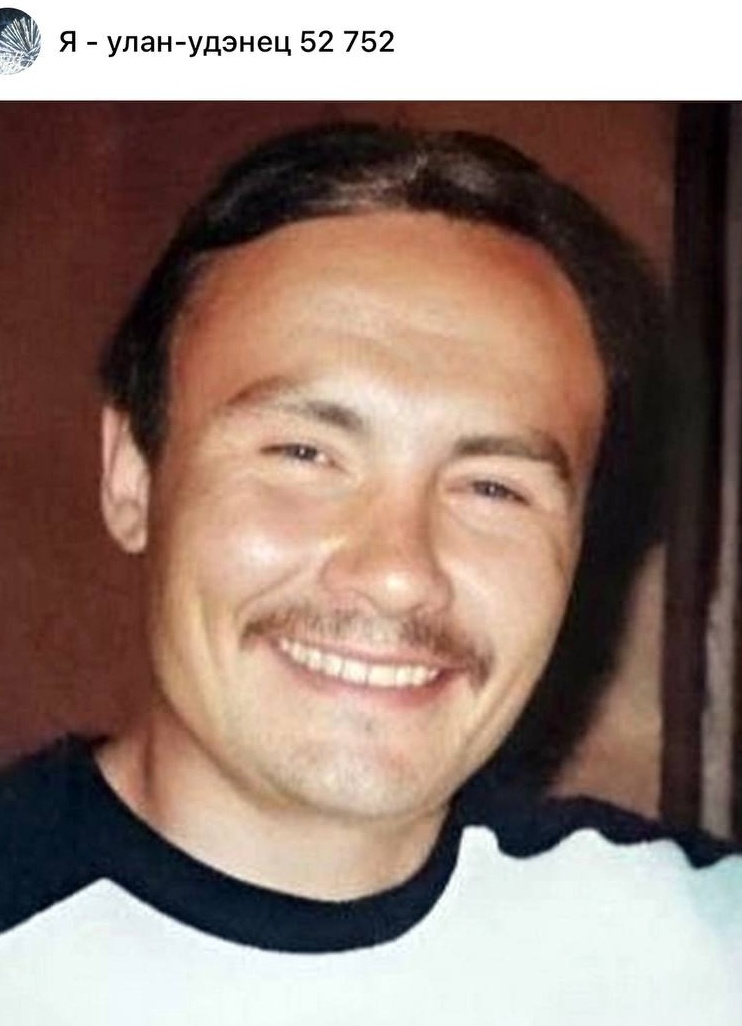 Я - улан-удэнец 52 752