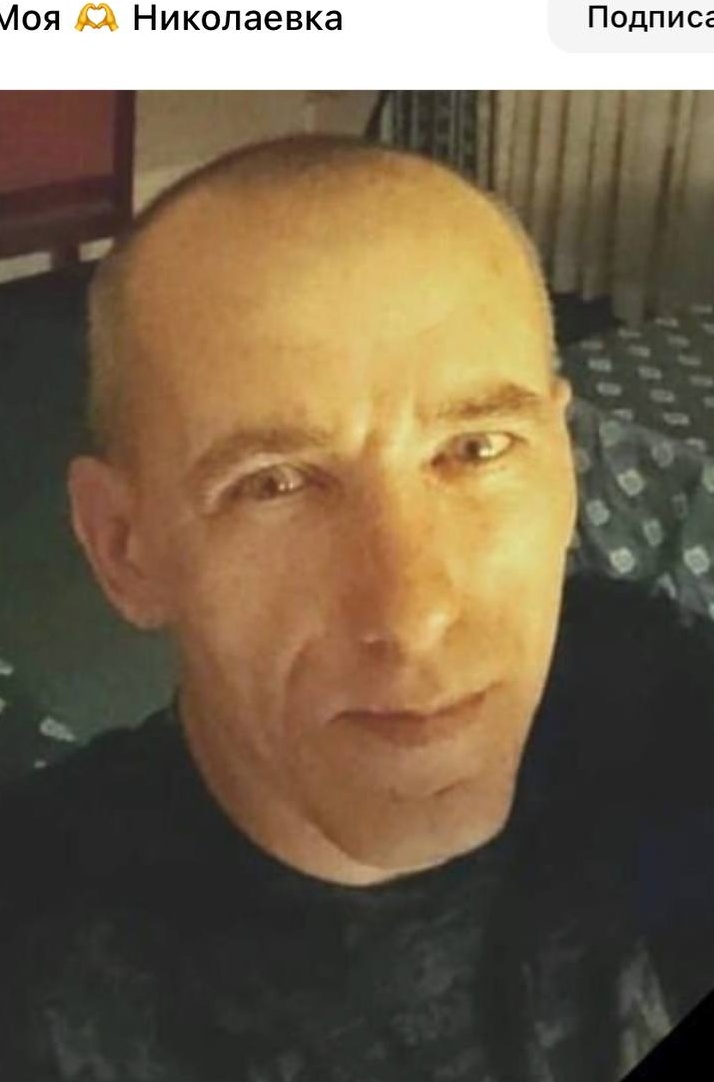 Моя 🫶 Николаевка

Подписа