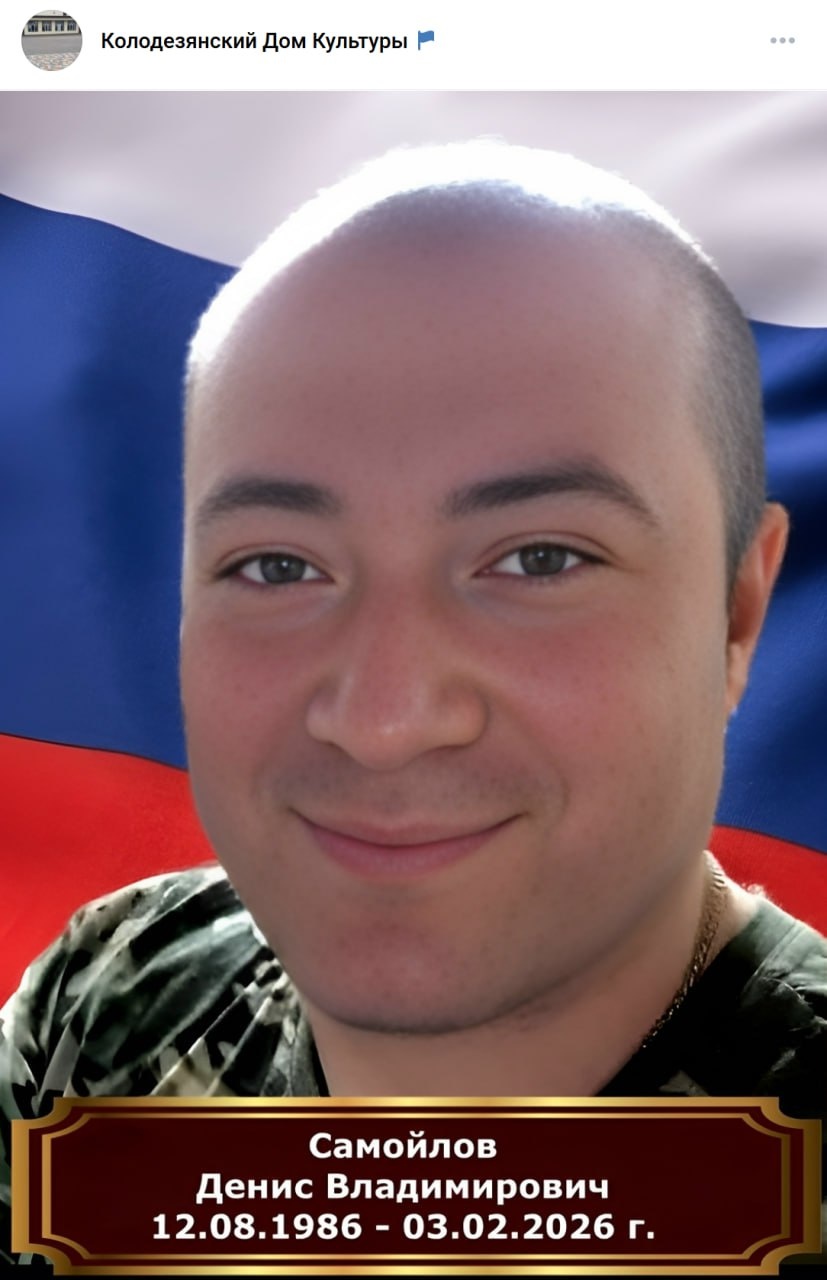 Колодезянский Дом Культуры

Самойлов
Денис Владимирович
12.08.1986 - 03.02.2026 г.