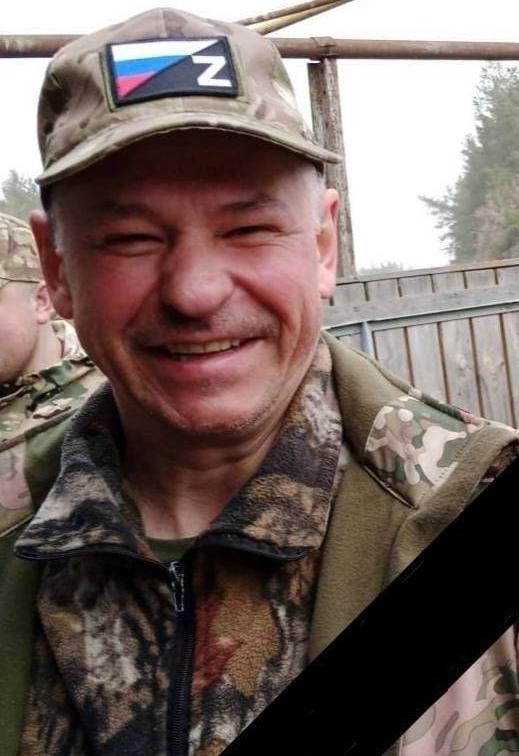 Z