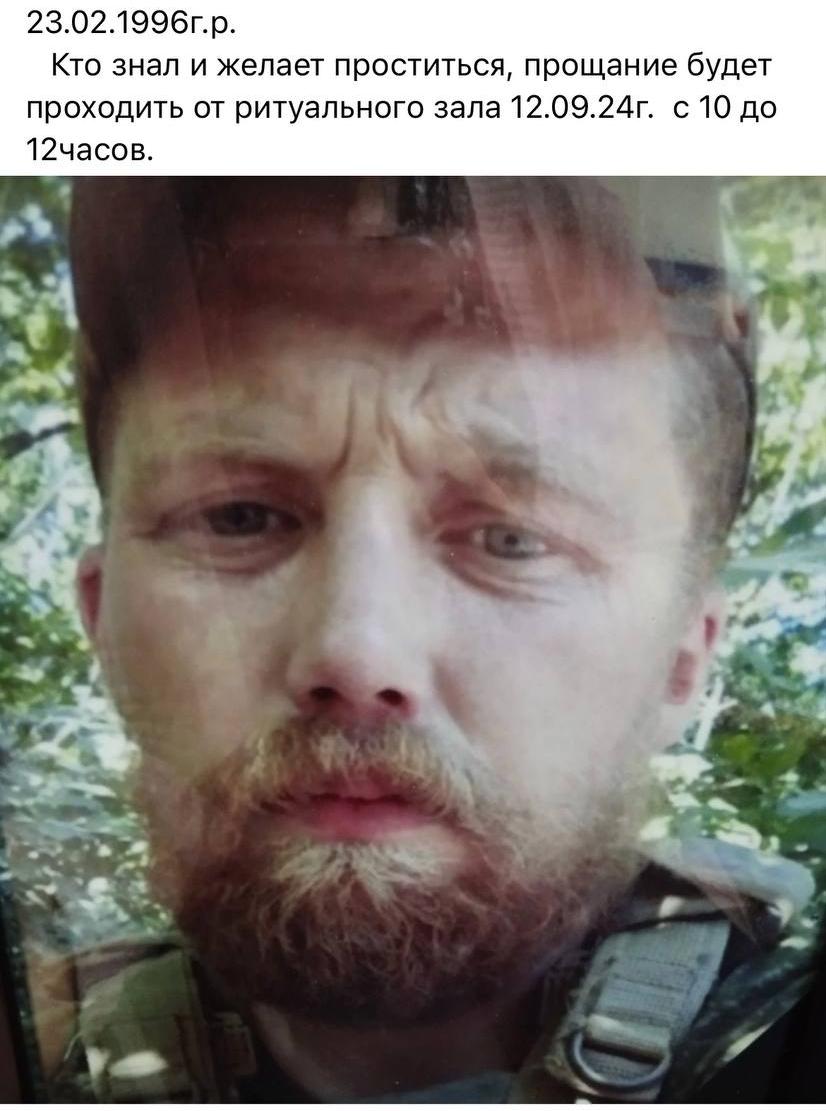 23.02.1996г.р.

Кто знал и желает проститься, прощание будет проходить от ритуального зала 12.09.24г. с 10 до 12часов.