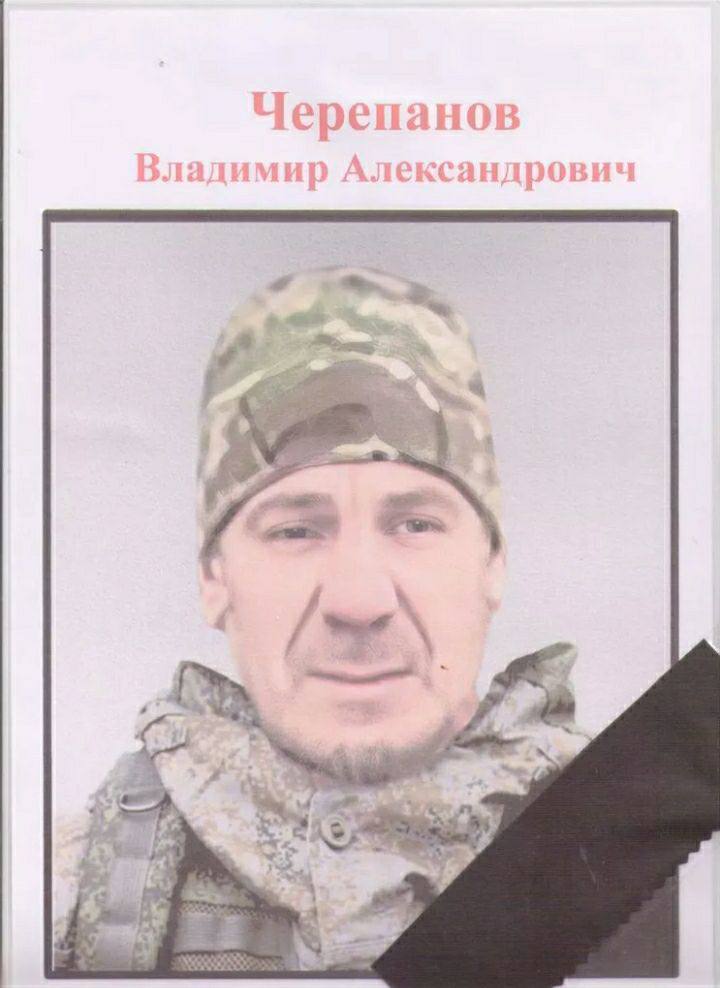 Черепанов
Владимир Александрович