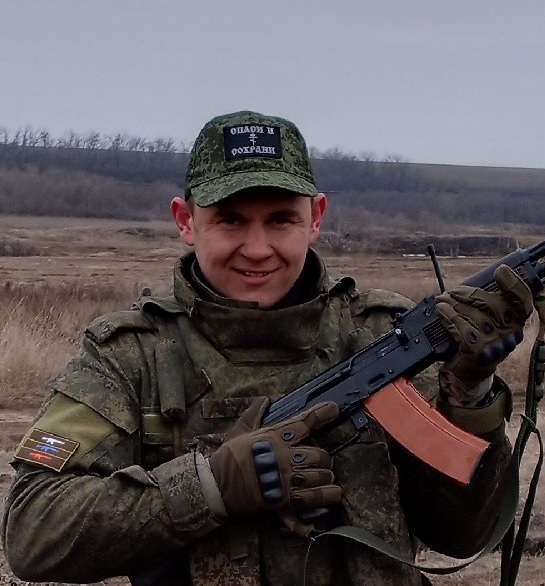 СПАСИ И СОХРАНИ