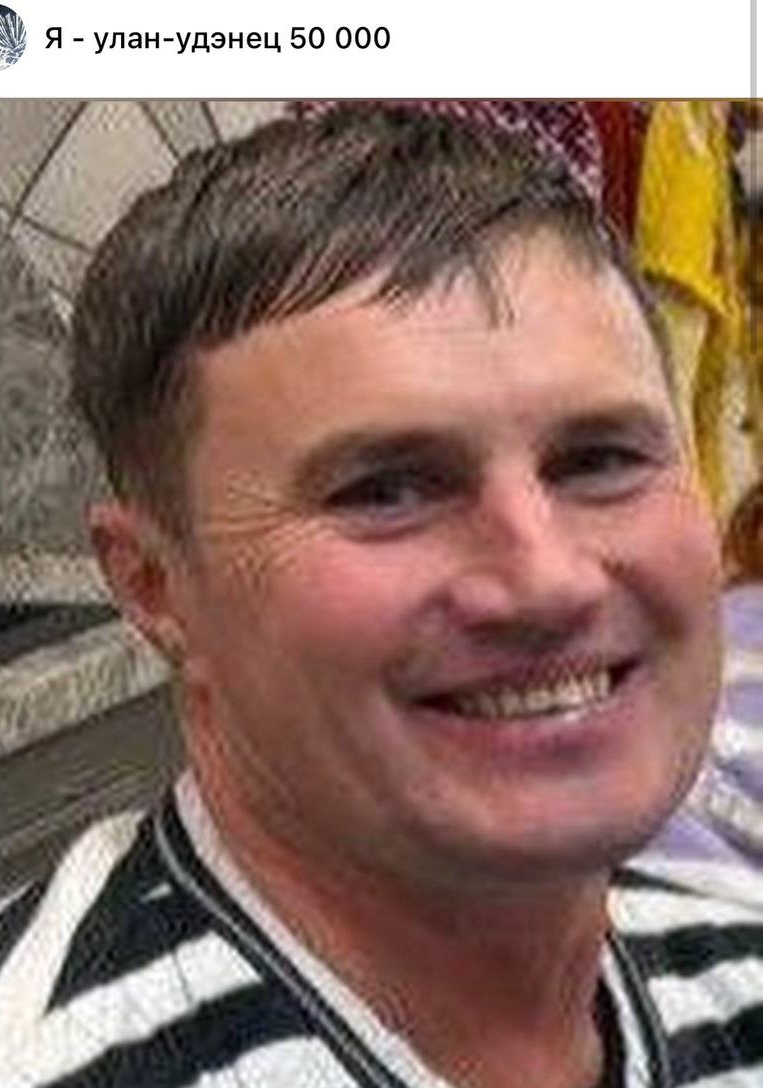 Я - улан-удэнец 50 000