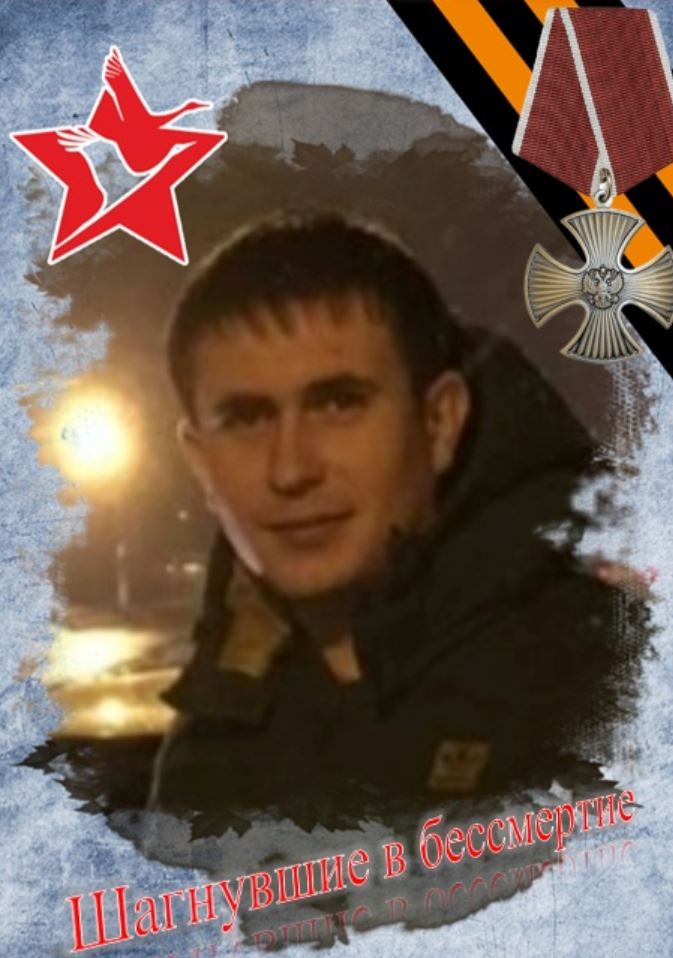 Шагнувшие в бессмертие