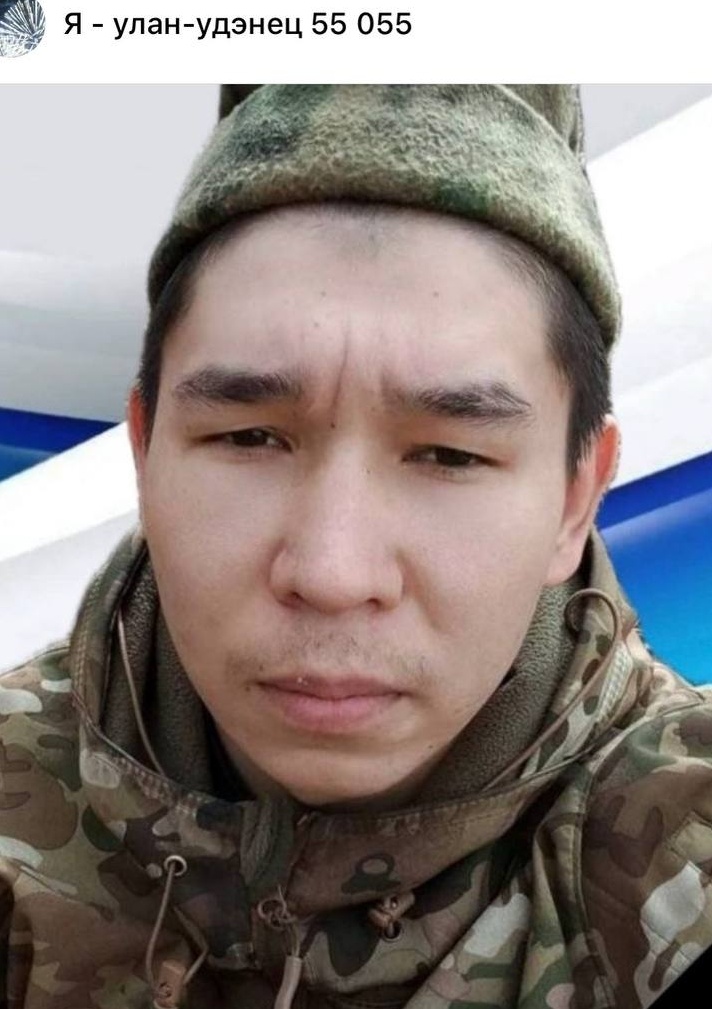 Я - улан-удэнец 55 055