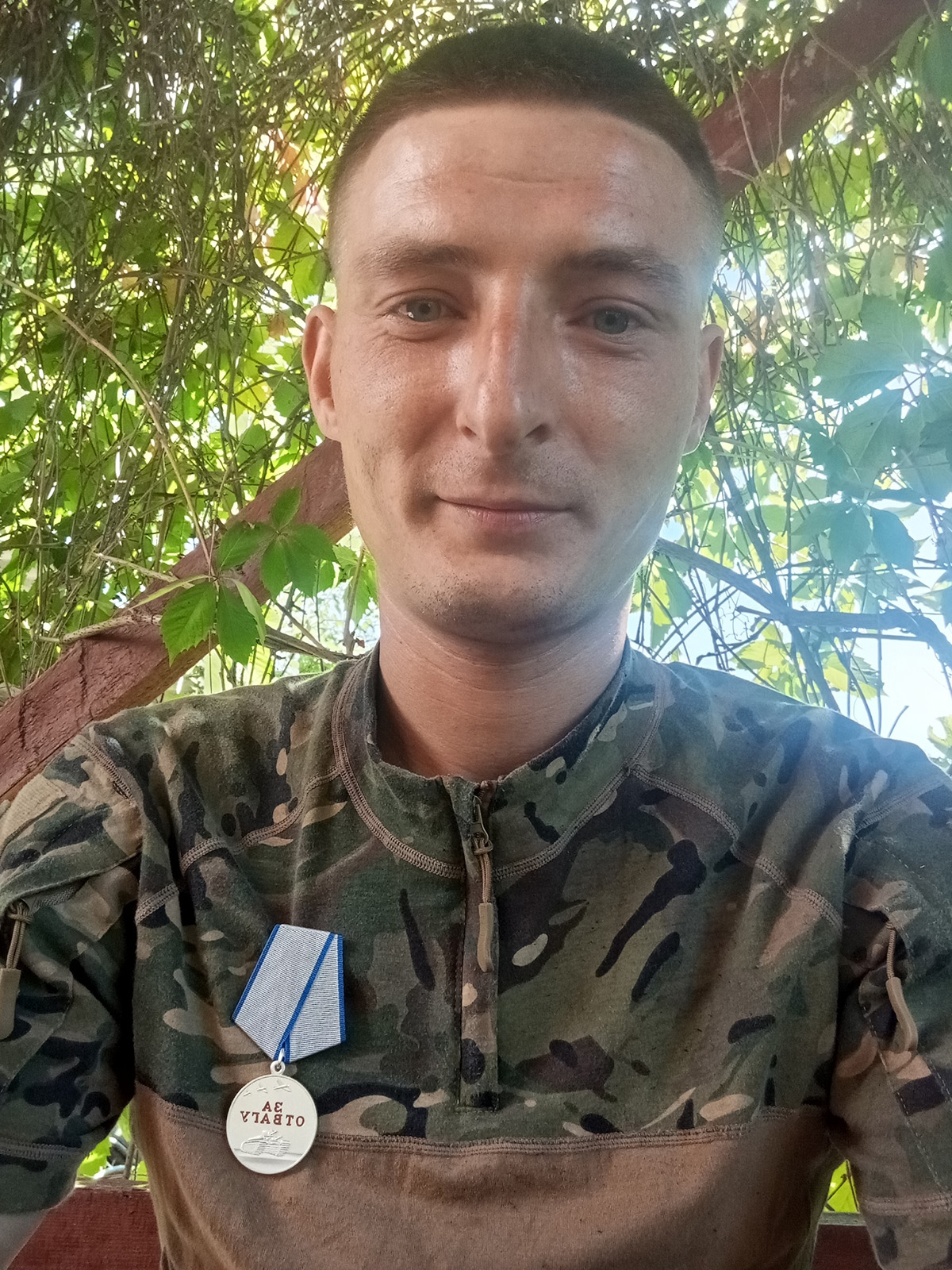 ЗА ОТВАГУ