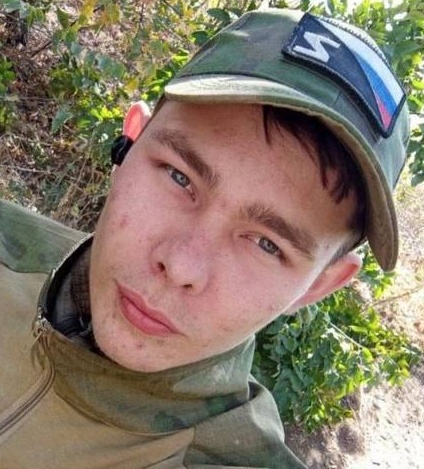 Z