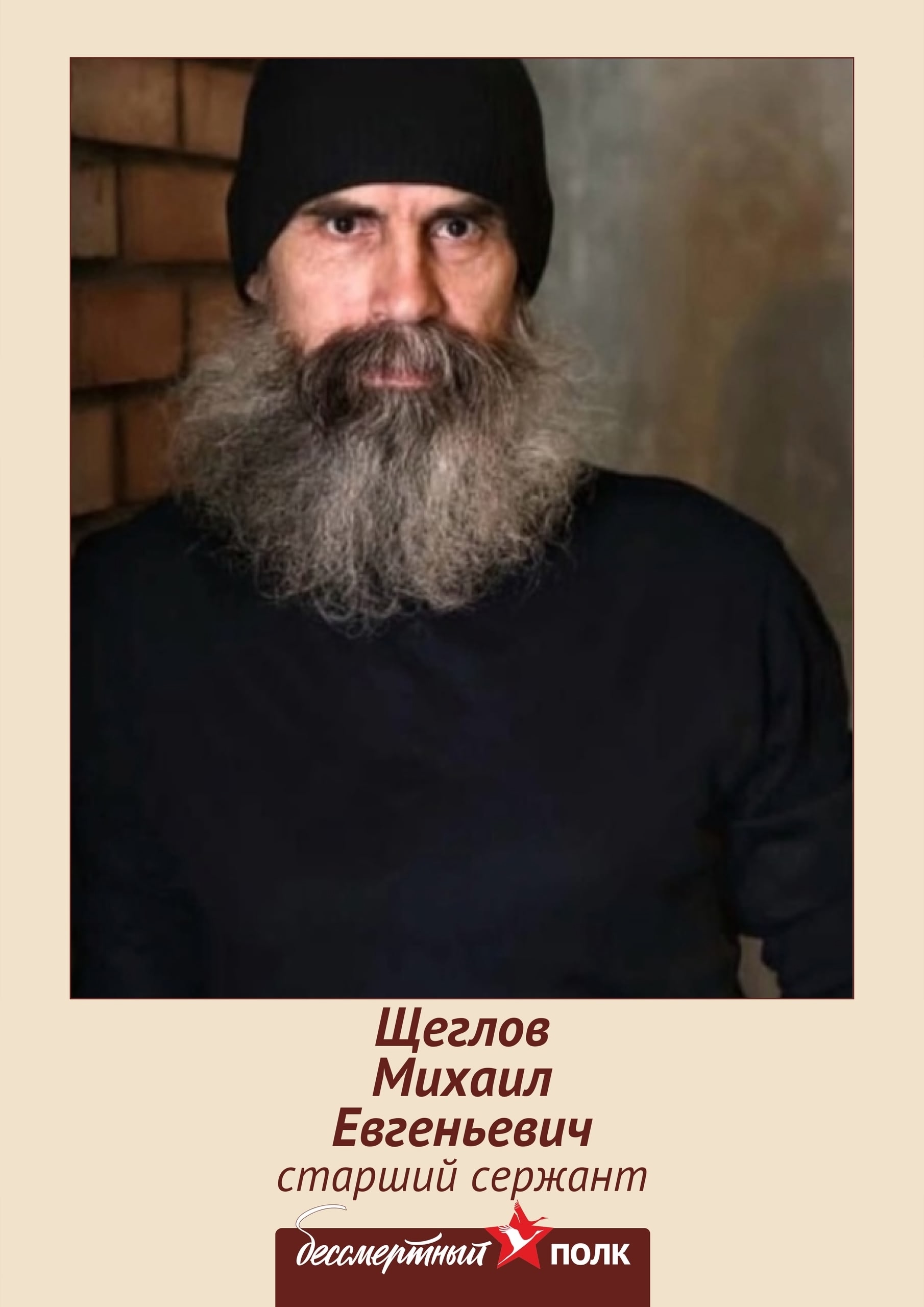 Щеглов
Михаил
Евгеньевич
старший сержант

бессмертный ПОЛК