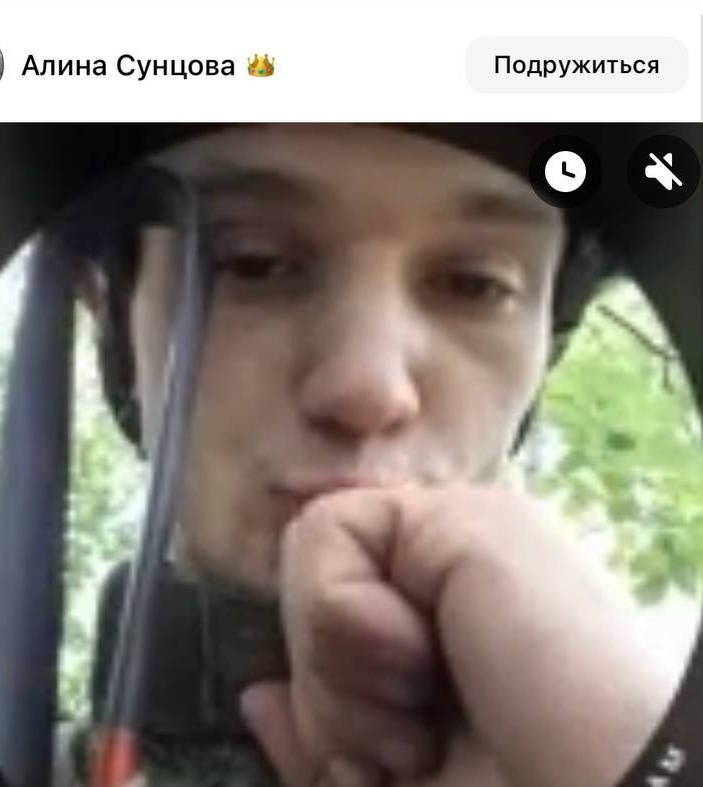 Алина Сунцова 👑

Подружиться