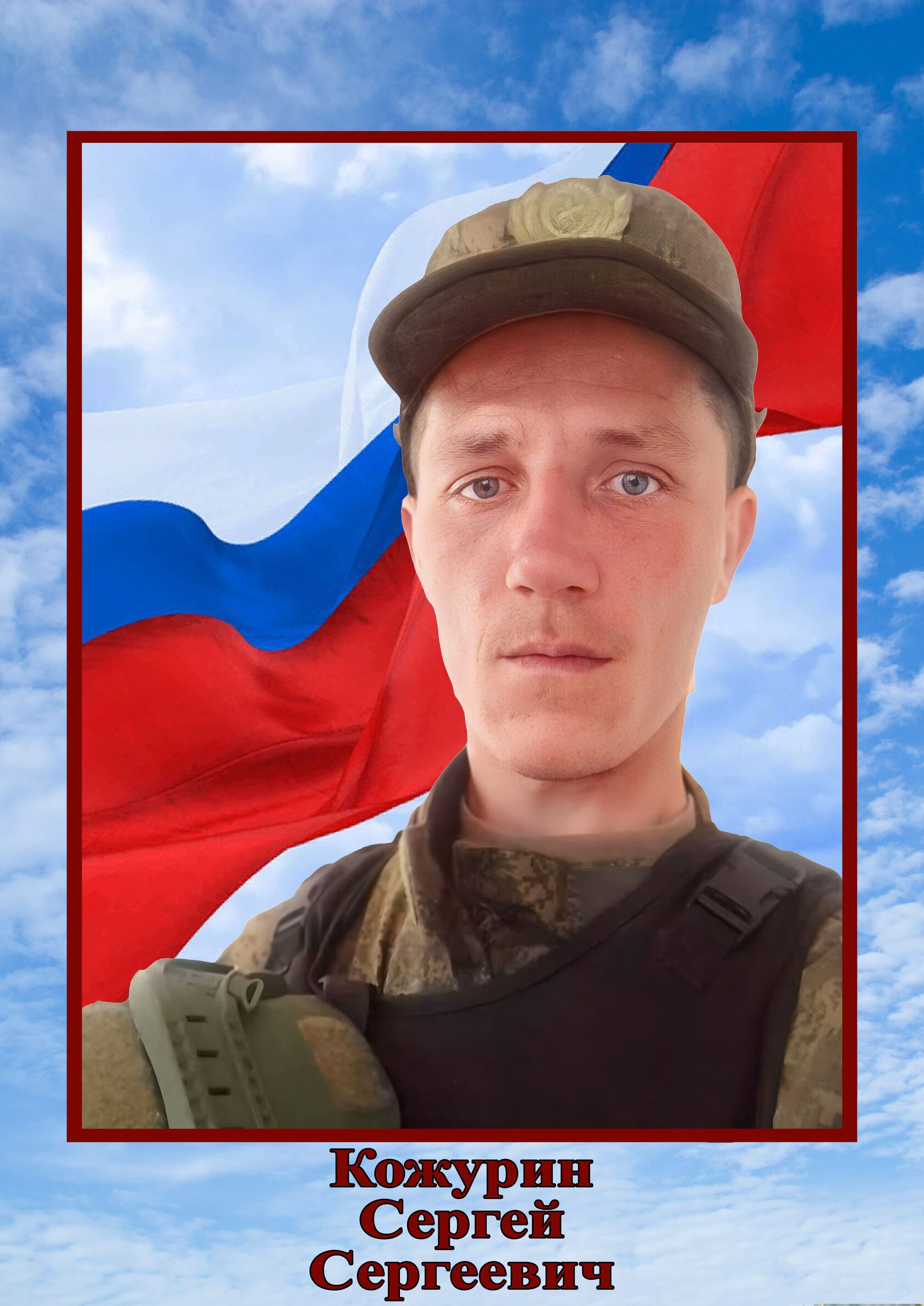 Кожурин
Сергей
Сергеевич