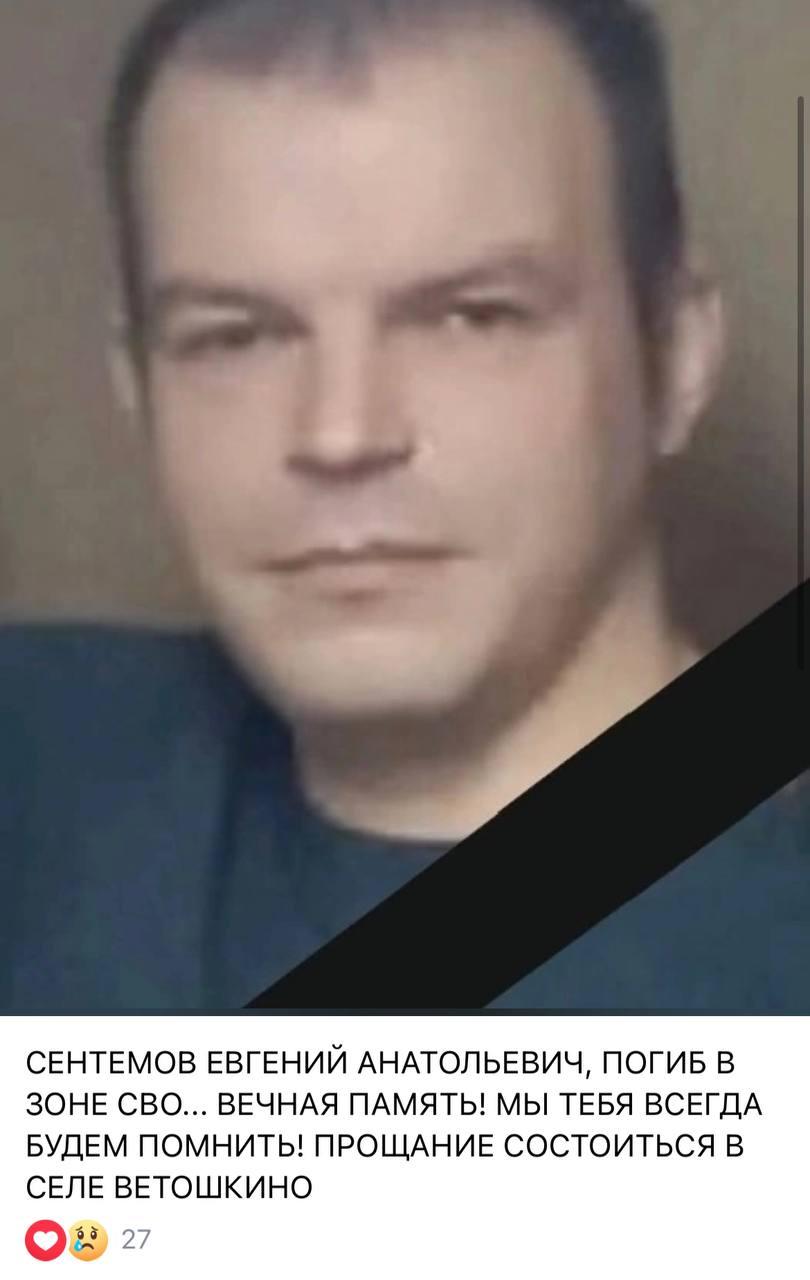 СЕНТЕМОВ ЕВГЕНИЙ АНАТОЛЬЕВИЧ, ПОГИБ В ЗОНЕ СВО... ВЕЧНАЯ ПАМЯТЬ! МЫ ТЕБЯ ВСЕГДА БУДЕМ ПОМНИТЬ! ПРОЩАНИЕ СОСТОИТЬСЯ В СЕЛЕ ВЕТОШКИНО

27