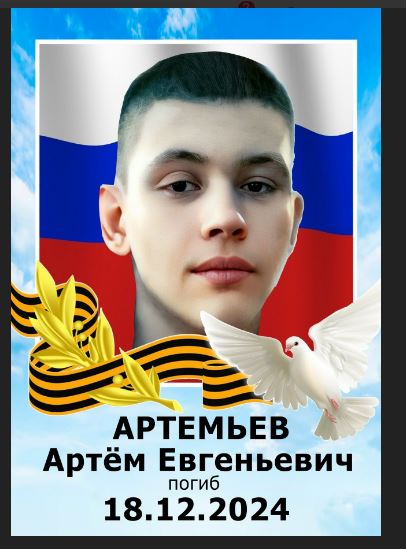 АРТЕМЬЕВ
Артём Евгеньевич
погиб
18.12.2024