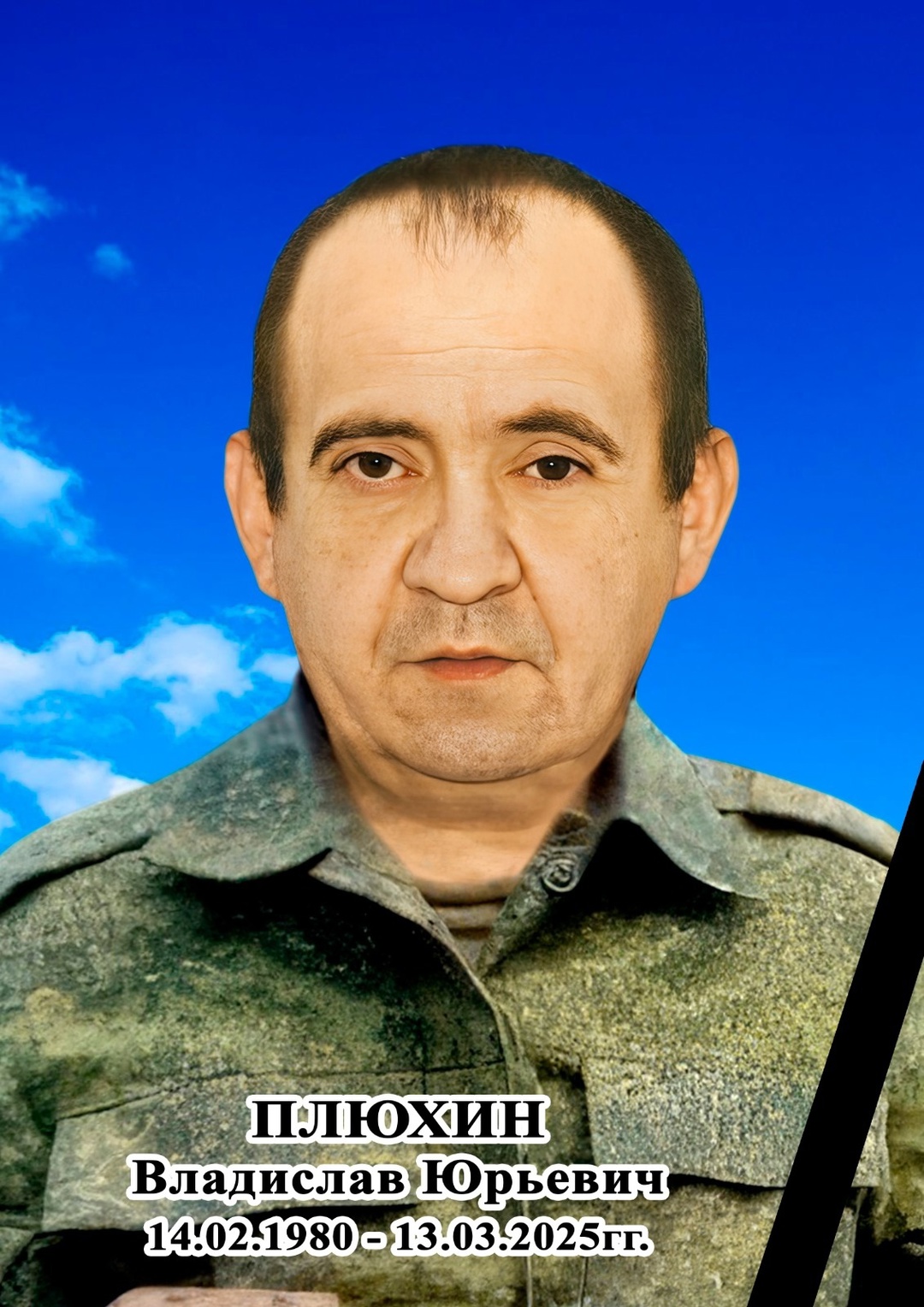 ПЛЮХИН
Владислав Юрьевич
14.02.1980 - 13.03.2025гг.