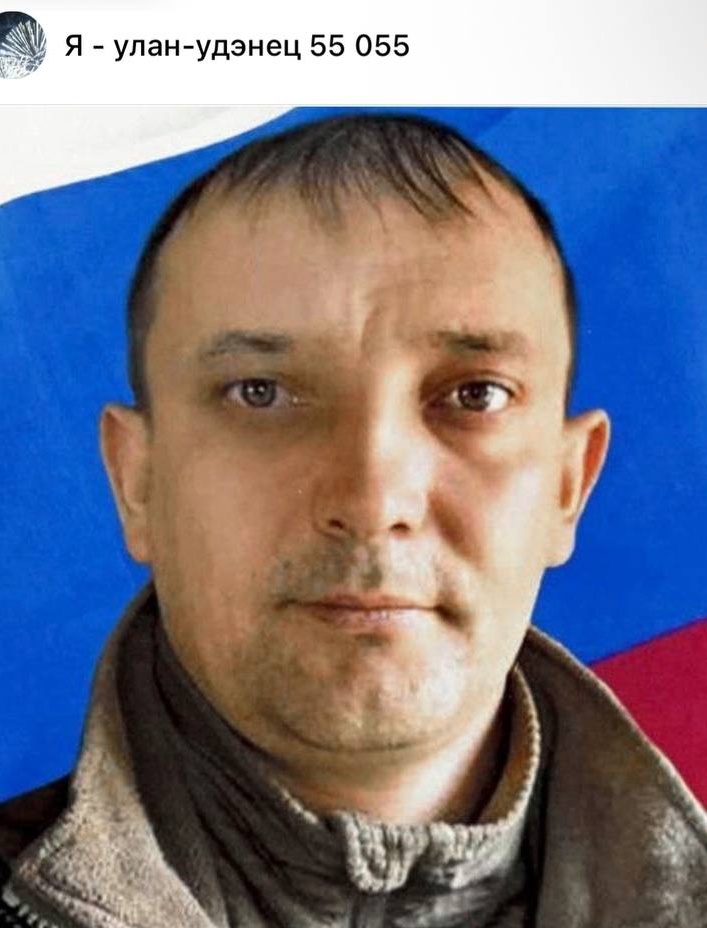 Я - улан-удэнец 55 055