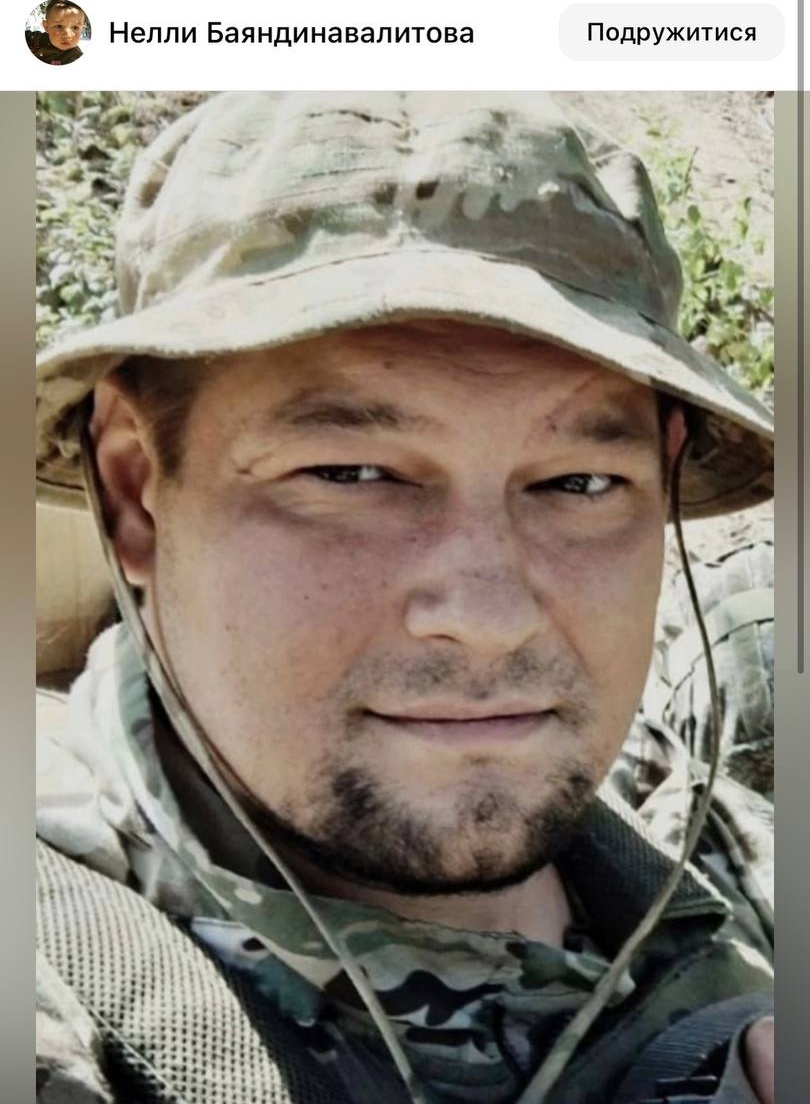 Нелли Баяндинавалитова
Подружитися