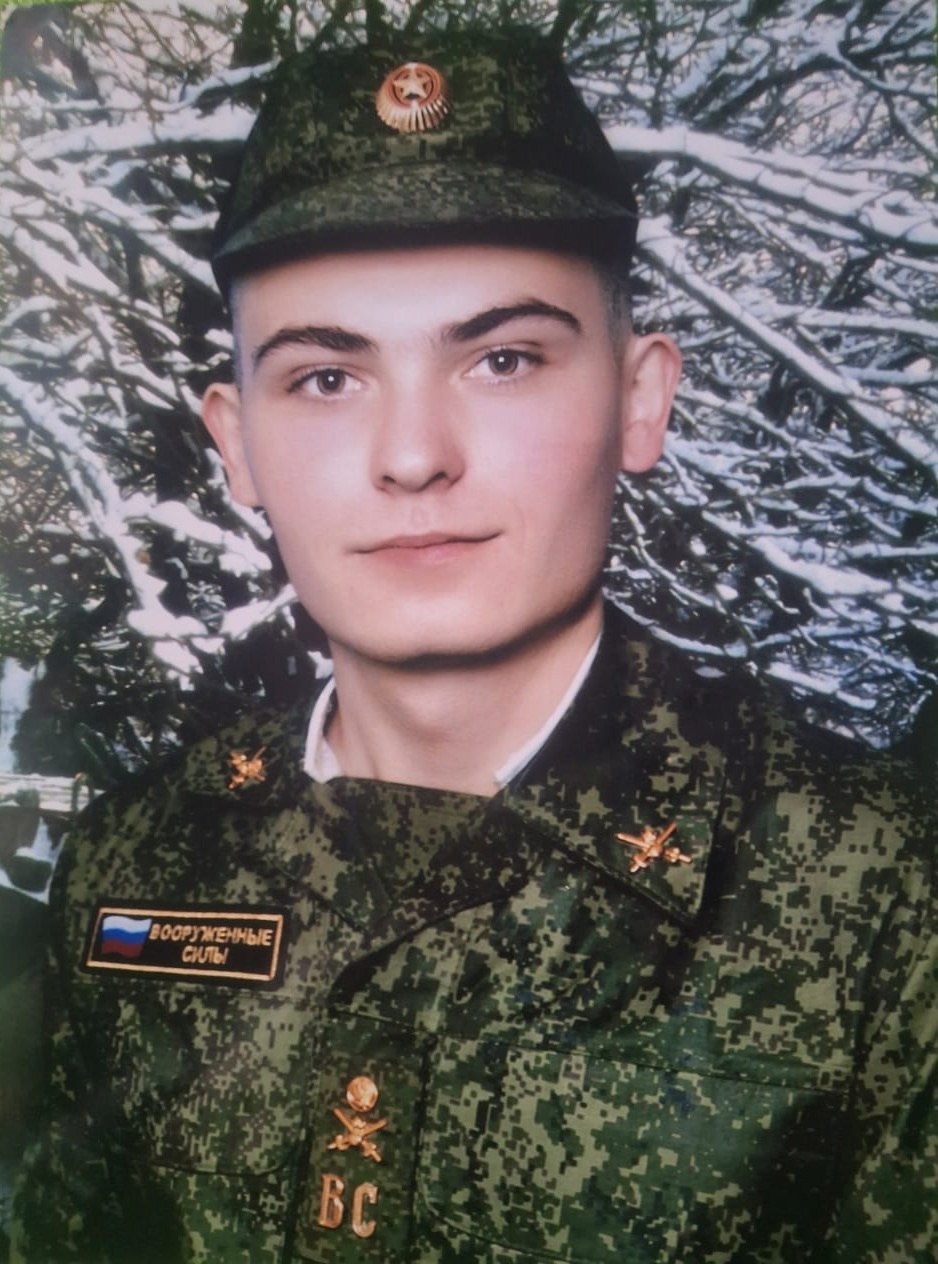 ВООРУЖЕННЫЕ СИЛЫ

ВС